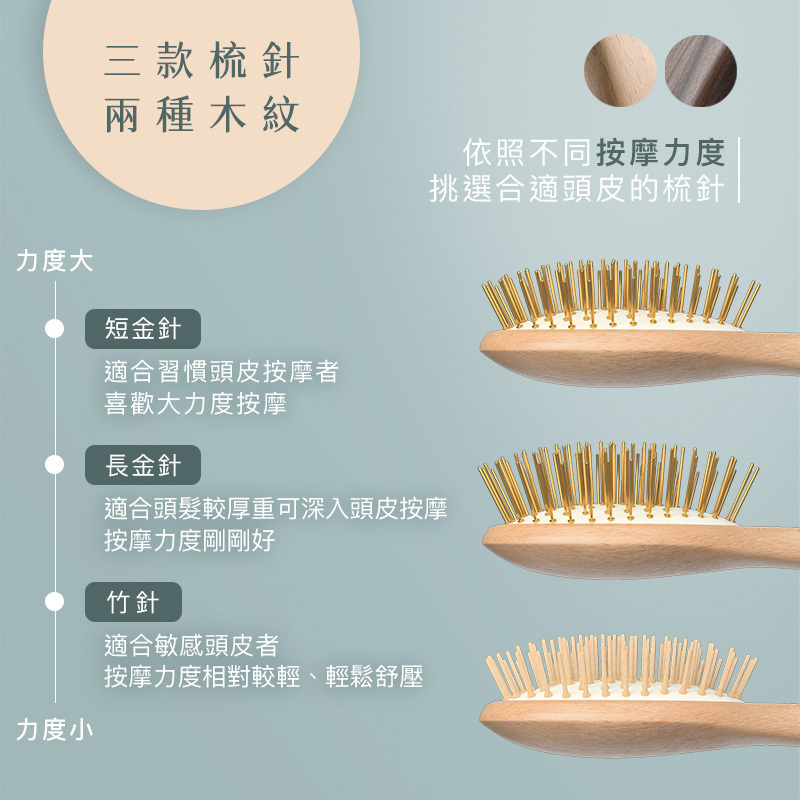 三款梳針
兩種木紋

依照不同按摩力度
挑選合適頭皮的梳針

力度大

短金針

適合習慣頭皮按摩者
喜歡大力度按摩

長金針

適合頭髮較厚重可深入頭皮按摩
按摩力度剛剛好

竹針

適合敏感頭皮者
按摩力度相對較輕、輕鬆舒壓

力度小