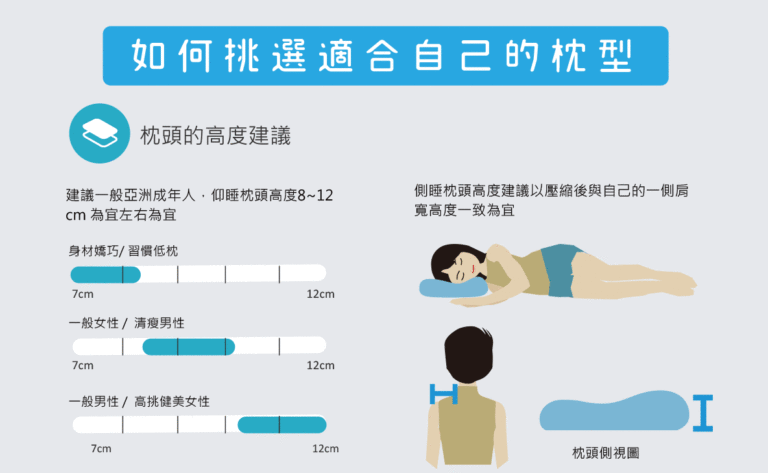 如何挑選適合自己的枕型

枕頭的高度建議

建議一般亞洲成年人，仰睡枕頭高度8~12 cm 為宜左右為宜

身材嬌巧/ 習慣低枕

7cm 12cm

一般女性 / 清瘦男性

7cm 12cm

一般男性 / 高挑健美女性

7cm 12cm

側睡枕頭高度建議以壓縮後與自己的一側肩寬高度一致為宜

枕頭側視圖