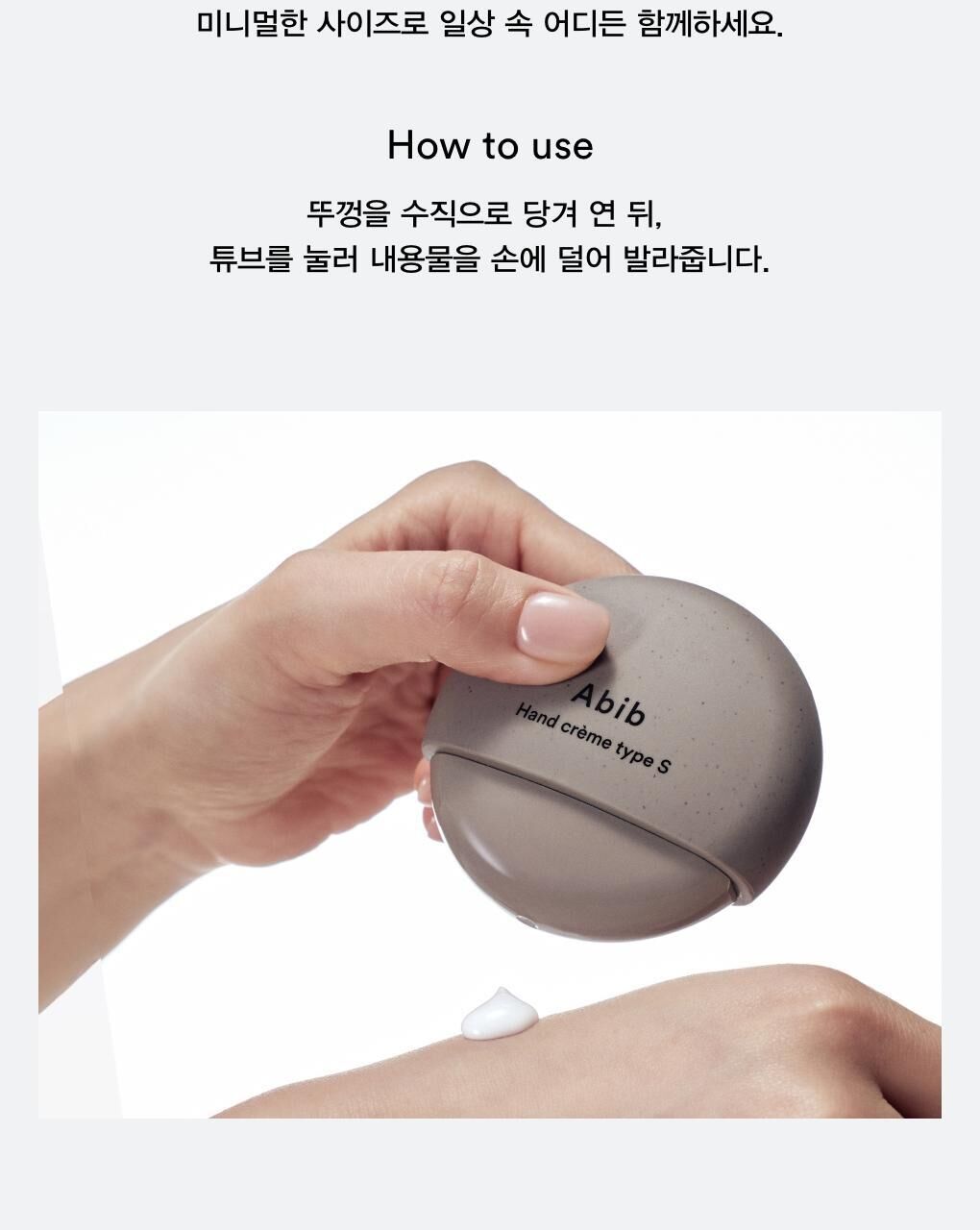 미니멀한 사이즈로 일상 속 어디든 함께하세요.

How to use

뚜껑을 수직으로 당겨 연 뒤,
튜브를 눌러 내용물을 손에 덜어 발라줍니다.

Abib
Hand crème type S