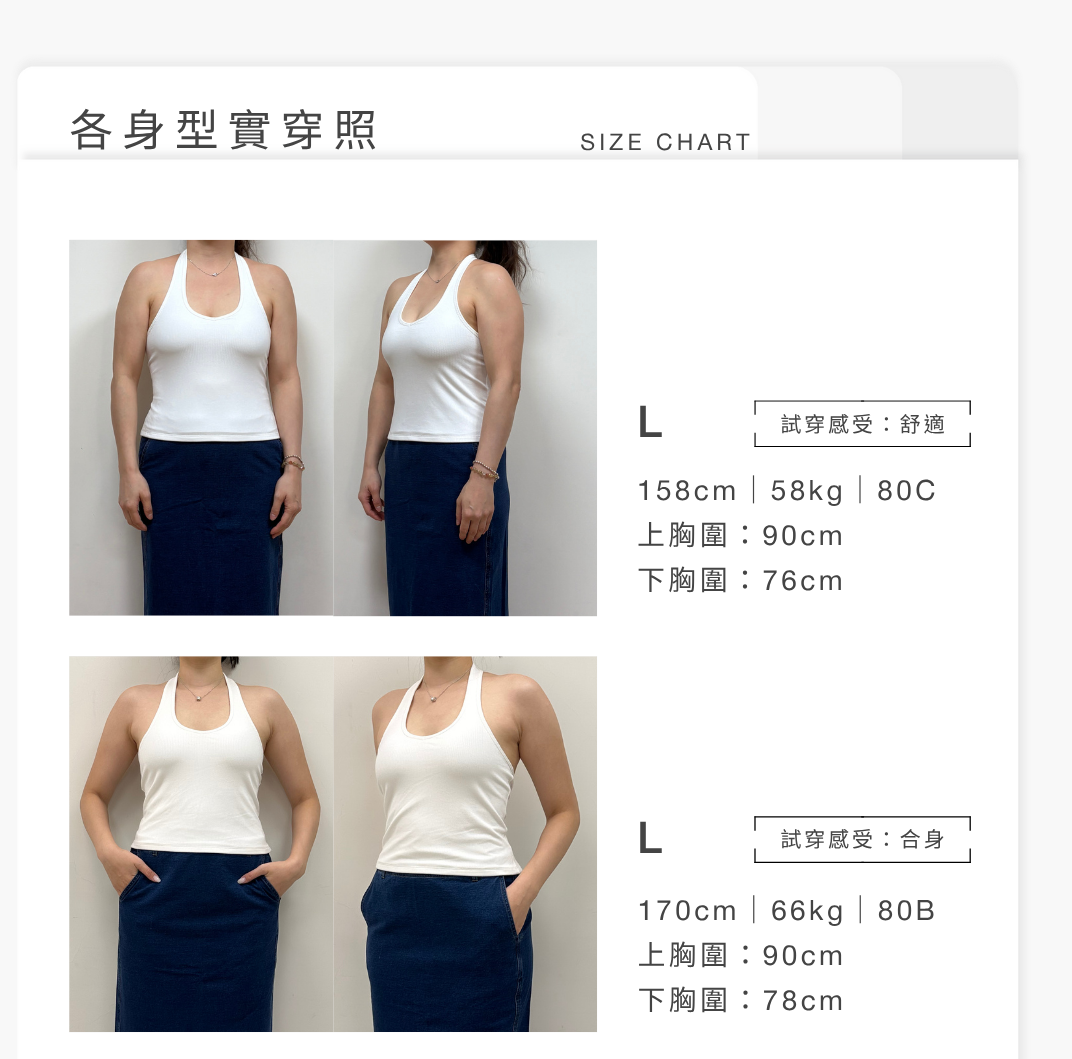 各身型實穿照

SIZE CHART

L

試穿感受：舒適

158cm | 58kg | 80C
上胸圍：90cm
下胸圍：76cm

L

試穿感受：合身

170cm | 66kg | 80B
上胸圍：90cm
下胸圍：78cm