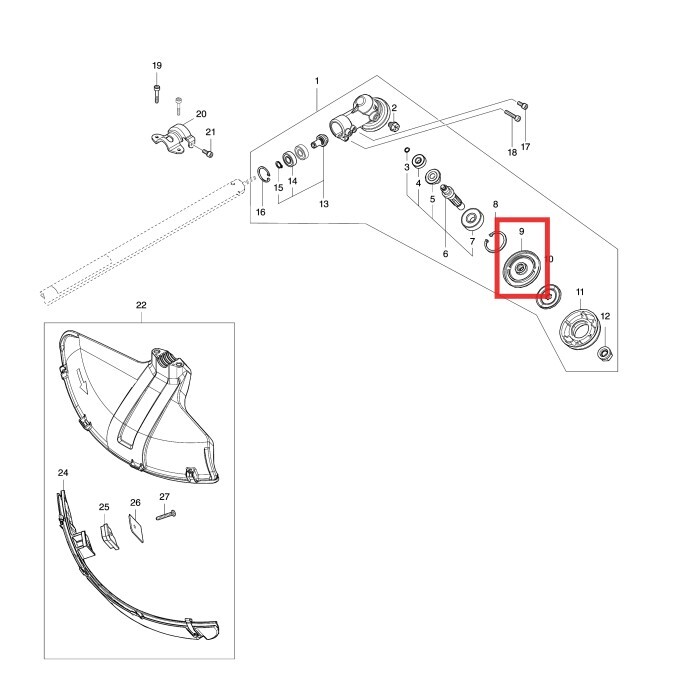 19
20
21
1
2
17
18
3
4
5
6
7
8
9
10
11
12
13
14
15
16
22
24
25
26
27