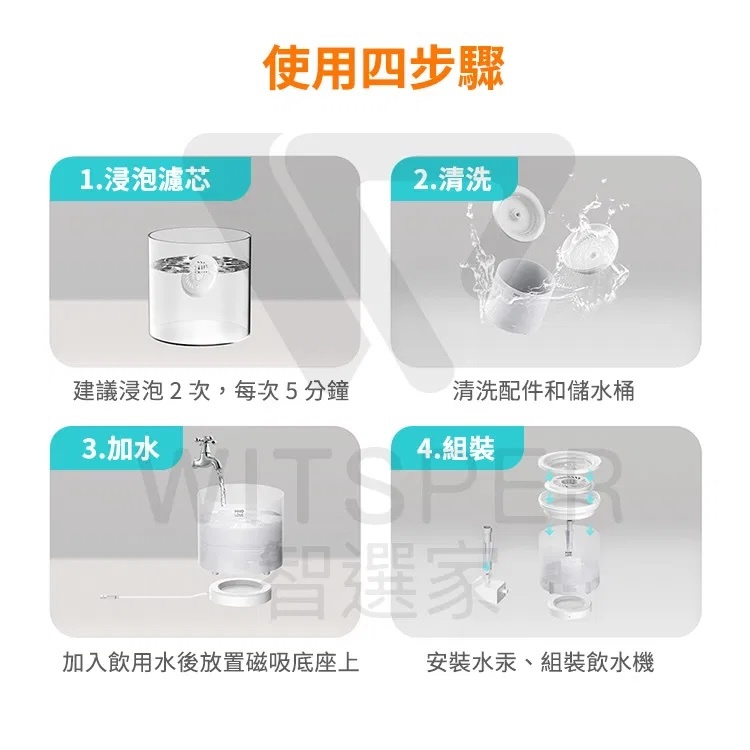 使用四步驟

1.浸泡濾芯

建議浸泡 2 次，每次 5 分鐘

2.清洗

清洗配件和儲水桶

3.加水

加入飲用水後放置磁吸底座上

4.組裝

安裝水汞、組裝飲水機

WITSPER
智選家