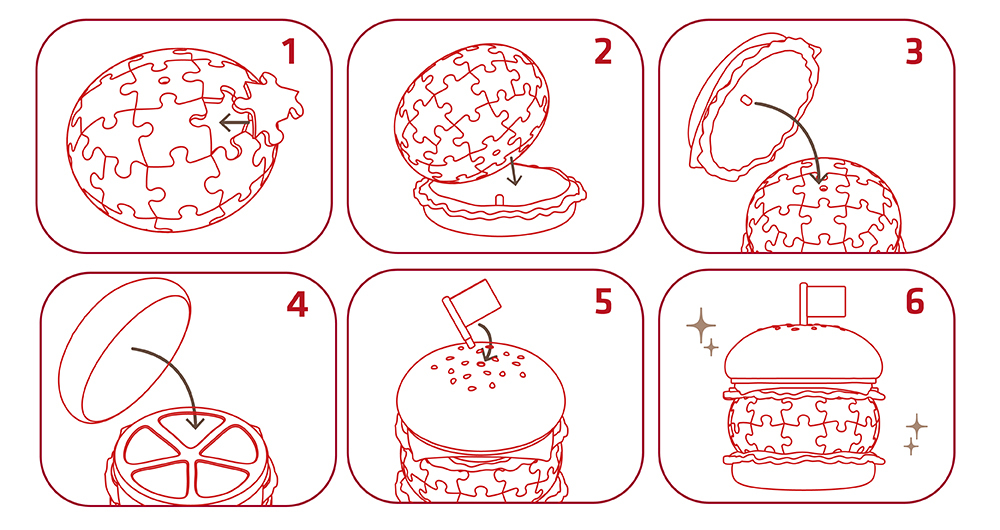 1

2

3

4

5

6