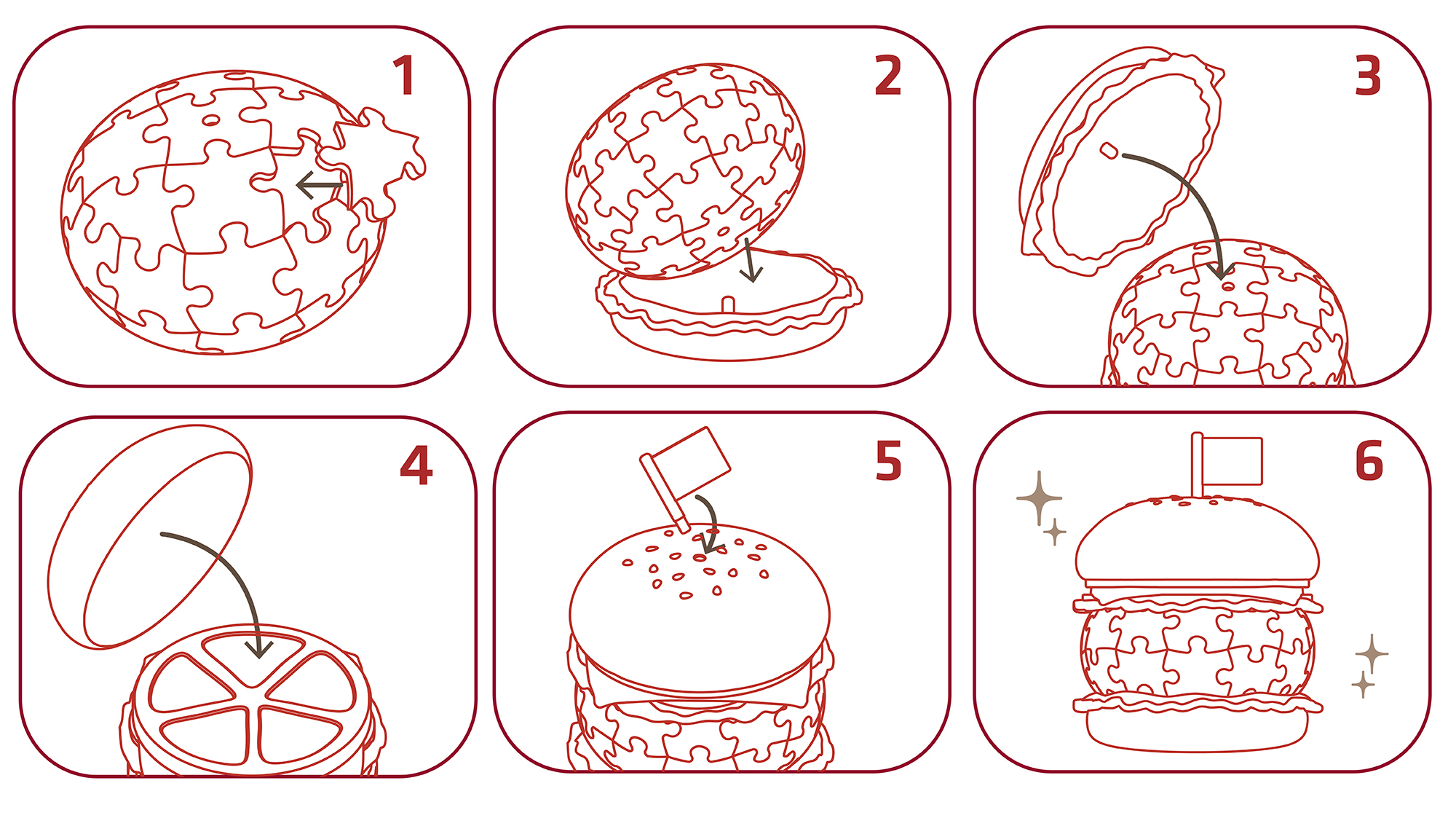 1

2

3

4

5

6