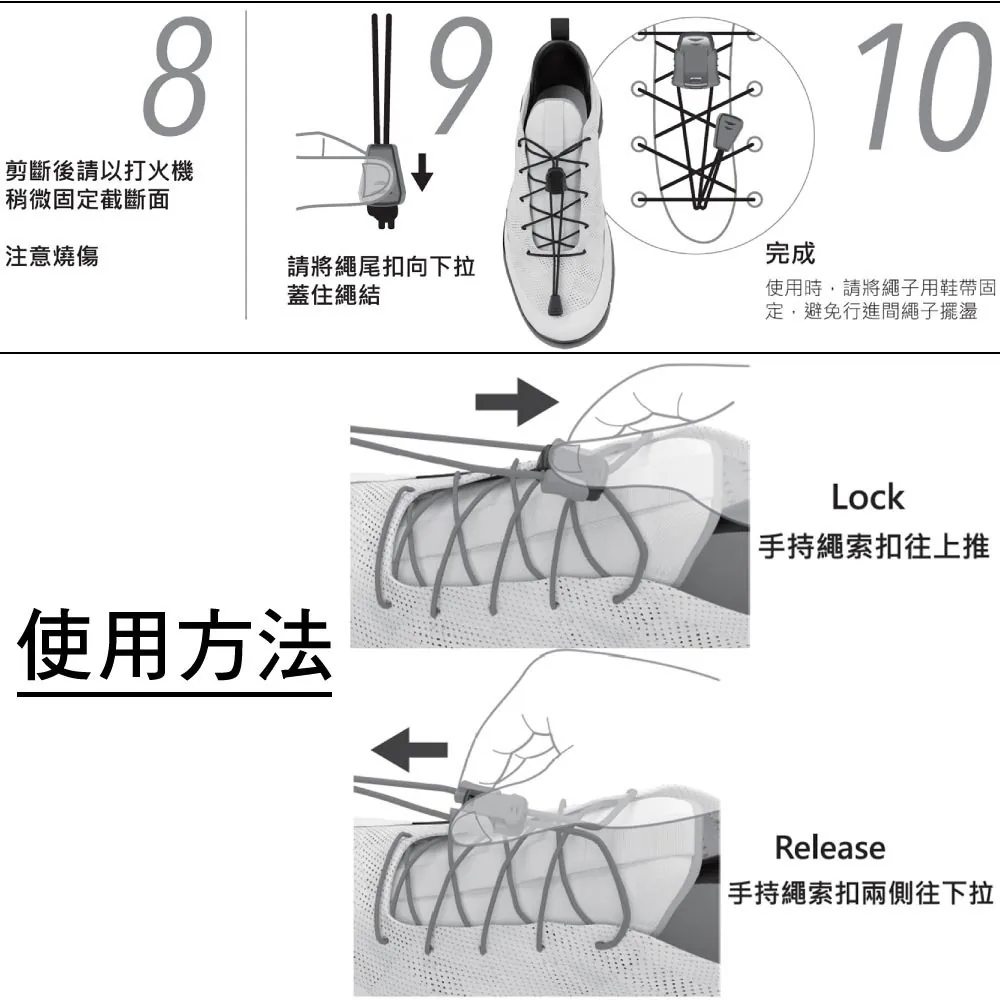 8

剪斷後請以打火機稍微固定截斷面

注意燒傷

9

請將繩尾扣向下拉蓋住繩結

10

完成

使用時，請將繩子用鞋帶固定，避免行進間繩子擺盪

使用方法

Lock

手持繩索扣往上推

Release

手持繩索扣兩側往下拉