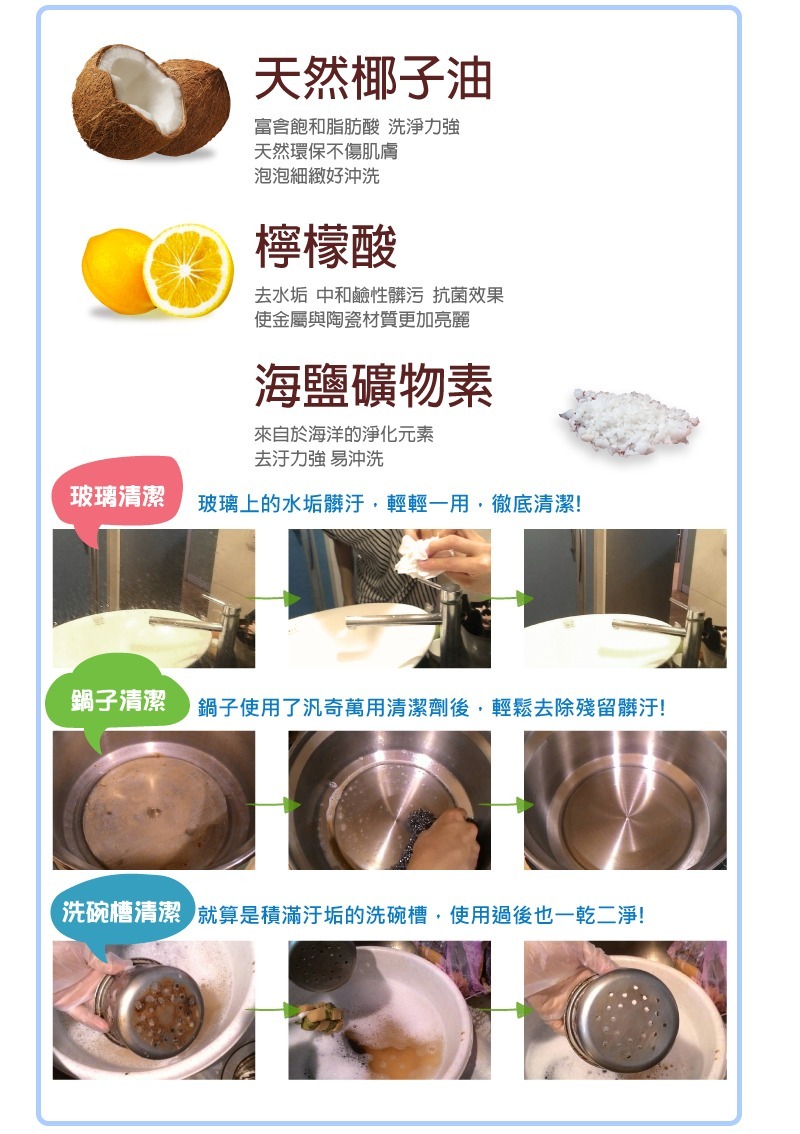 天然椰子油

富含飽和脂肪酸 洗淨力強
天然環保不傷肌膚
泡泡細緻好沖洗

檸檬酸

去水垢 中和鹼性髒污 抗菌效果
使金屬與陶瓷材質更加亮麗

海鹽礦物素

來自於海洋的淨化元素
去汙力強 易沖洗

玻璃清潔 玻璃上的水垢髒汙，輕輕一用，徹底清潔!

鍋子清潔 鍋子使用了汎奇萬用清潔劑後，輕鬆去除殘留髒汙!

洗碗槽清潔 就算是積滿汙垢的洗碗槽，使用過後也一乾二淨!