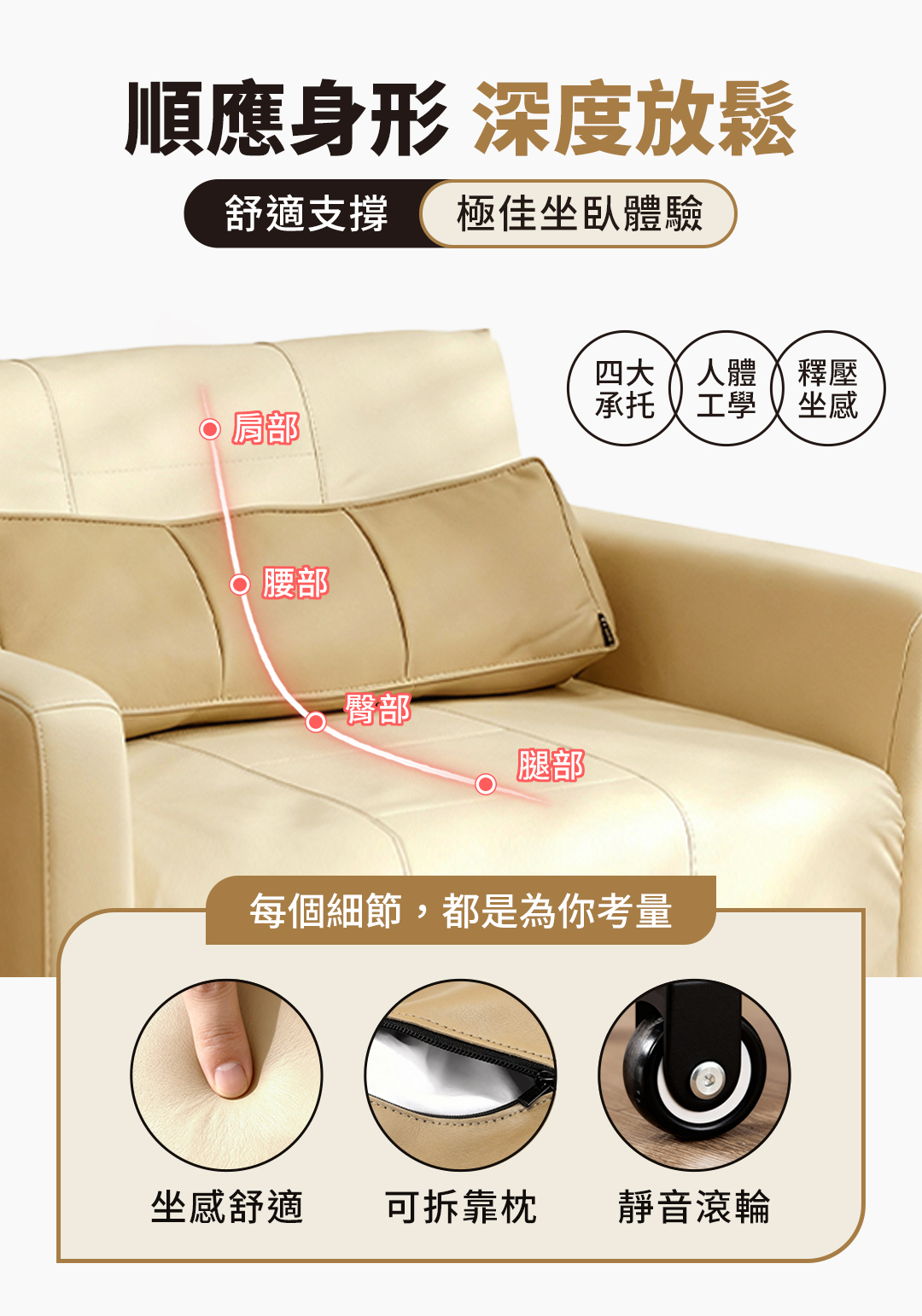 順應身形 深度放鬆

舒適支撐 極佳坐臥體驗

四大承托

人體工學

釋壓坐感

肩部

腰部

臀部

腿部

每個細節，都是為你考量

坐感舒適

可拆靠枕

靜音滾輪