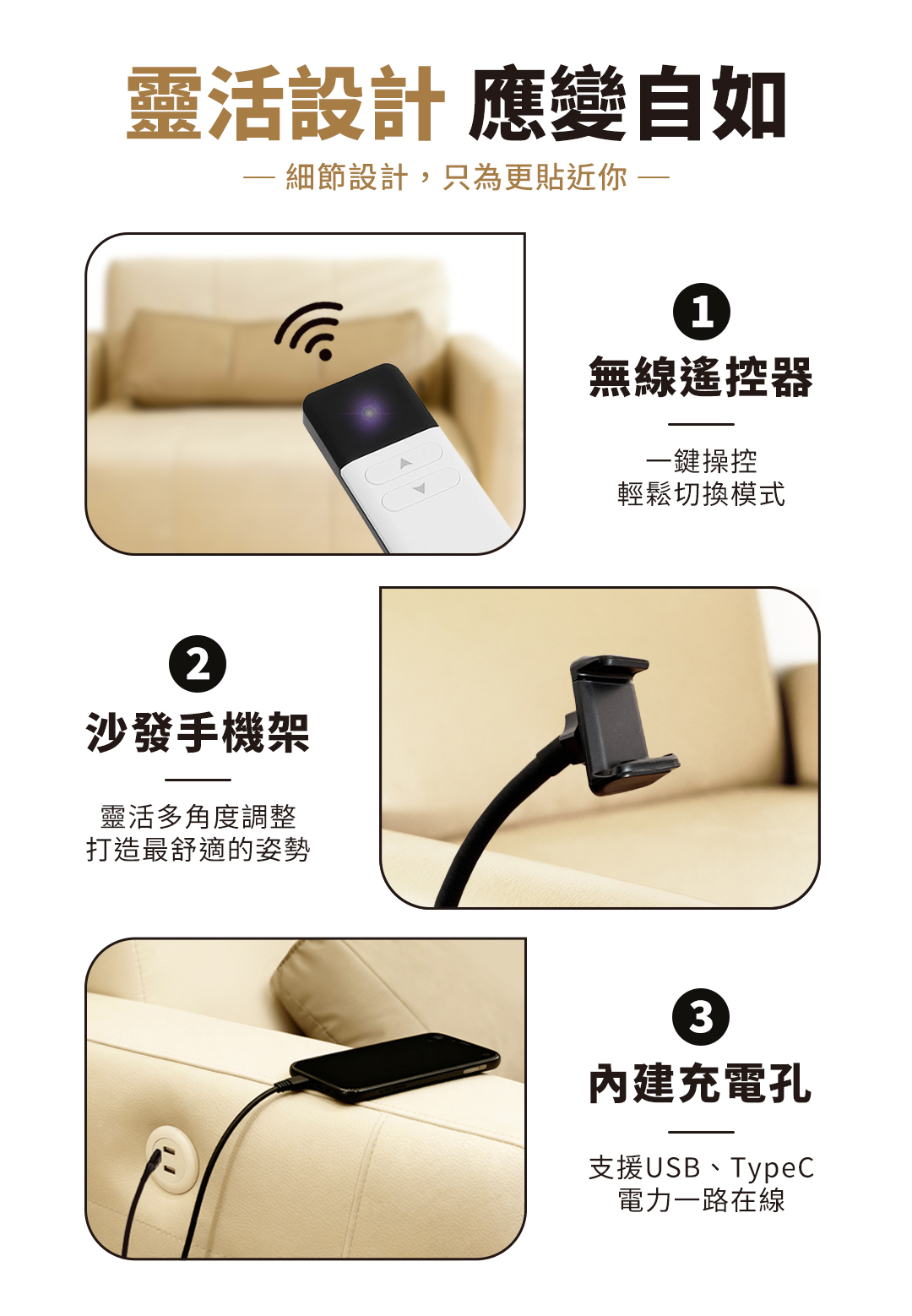 靈活設計 應變自如

— 細節設計，只為更貼近你 —

1
無線遙控器

一鍵操控
輕鬆切換模式

2
沙發手機架

靈活多角度調整
打造最舒適的姿勢

3
內建充電孔

支援USB、TypeC
電力一路在線