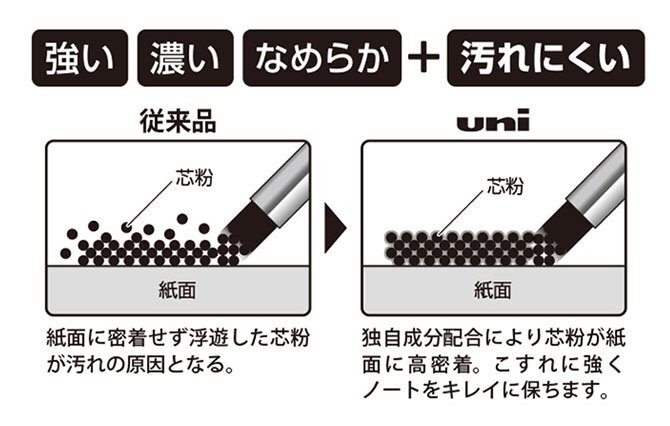 強い 濃い なめらか + 汚れにくい

従来品

芯粉

紙面

紙面に密着せず浮遊した芯粉が汚れの原因となる。

uni

芯粉

紙面

独自成分配合により芯粉が紙面に高密着。こすれに強くノートをキレイに保ちます。