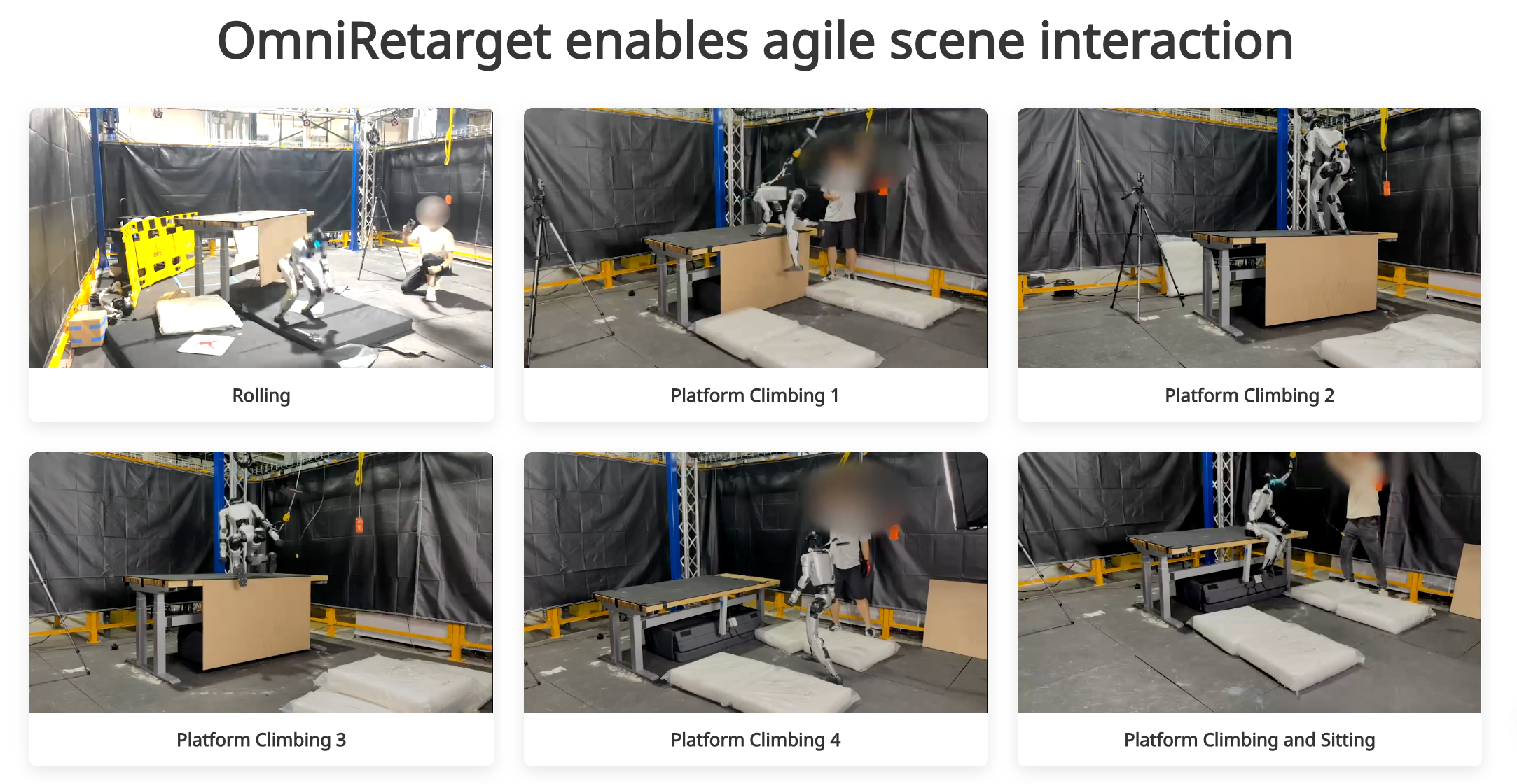 OmniRetarget enables agile scene interaction

Rolling

Platform Climbing 1

Platform Climbing 2

Platform Climbing 3

Platform Climbing 4

Platform Climbing and Sitting