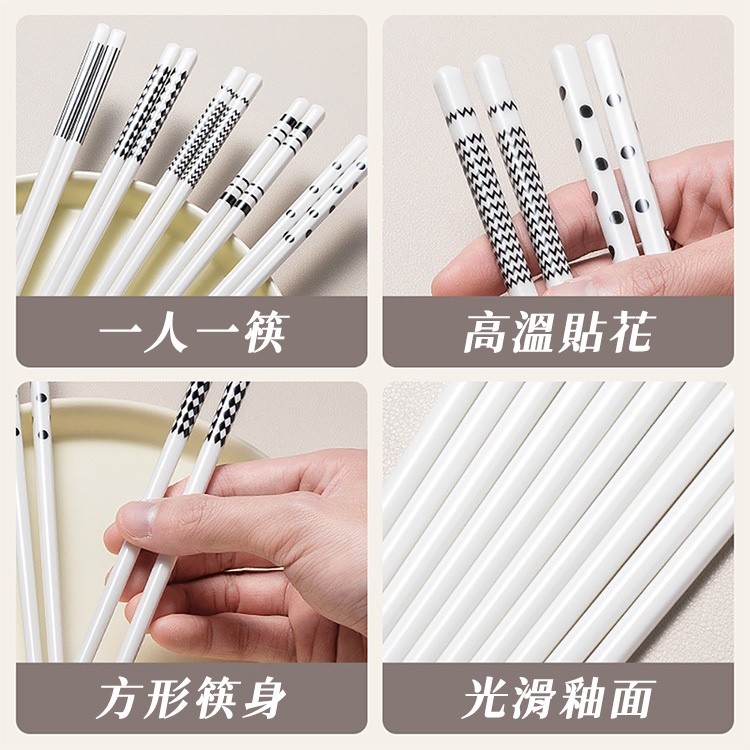 一人一筷

高溫貼花

方形筷身

光滑釉面