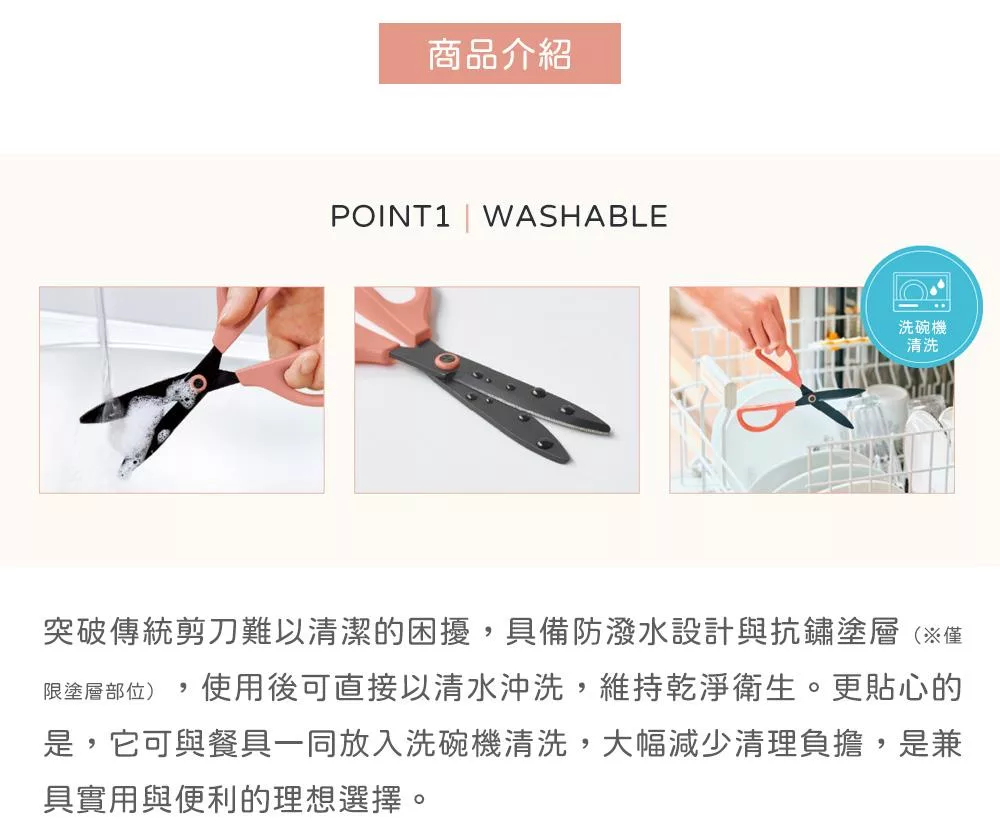 商品介紹

POINT1 | WASHABLE

洗碗機清洗

突破傳統剪刀難以清潔的困擾，具備防潑水設計與抗鏽塗層（※僅限塗層部位），使用後可直接以清水沖洗，維持乾淨衛生。更貼心的是，它可與餐具一同放入洗碗機清洗，大幅減少清理負擔，是兼具實用與便利的理想選擇。