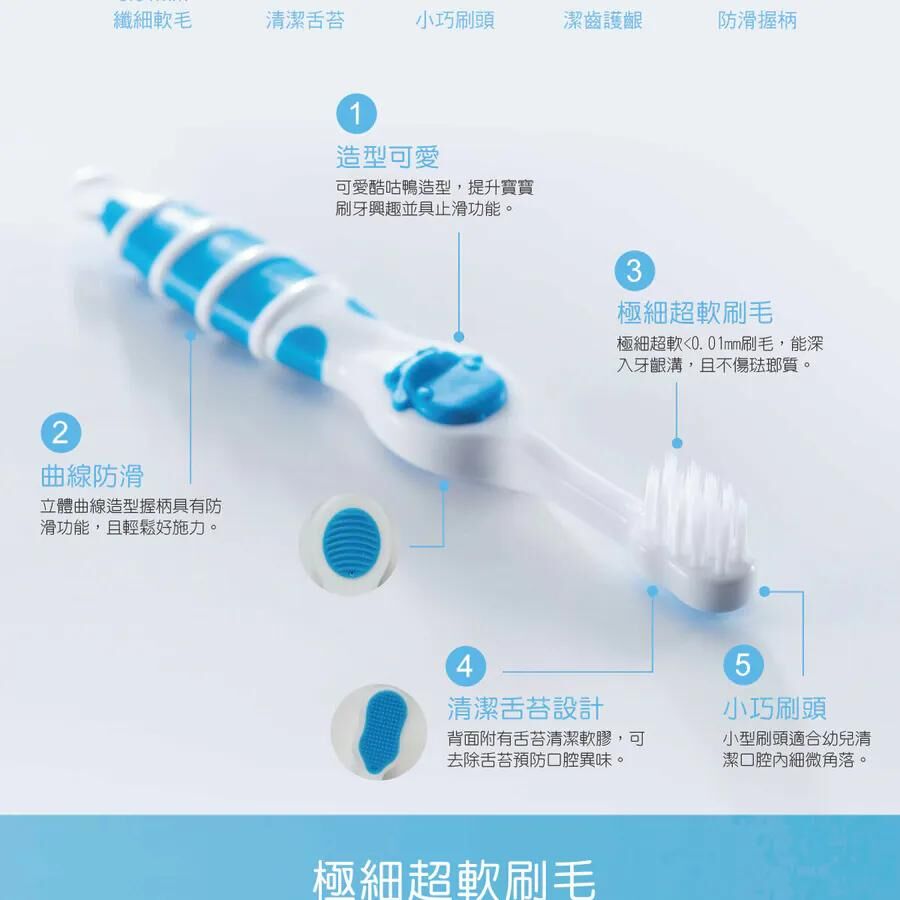 纖細軟毛　清潔舌苔　小巧刷頭　潔齒護齦　防滑握柄

1
造型可愛
可愛酷咕鴨造型，提升寶寶刷牙興趣並具止滑功能。

3
極細超軟刷毛
極細超軟<0.01mm刷毛，能深入牙齦溝，且不傷琺瑯質。

2
曲線防滑
立體曲線造型握柄具有防滑功能，且輕鬆好施力。

4
清潔舌苔設計
背面附有舌苔清潔軟膠，可去除舌苔預防口腔異味。

5
小巧刷頭
小型刷頭適合幼兒清潔口腔內細微角落。

極細超軟刷毛