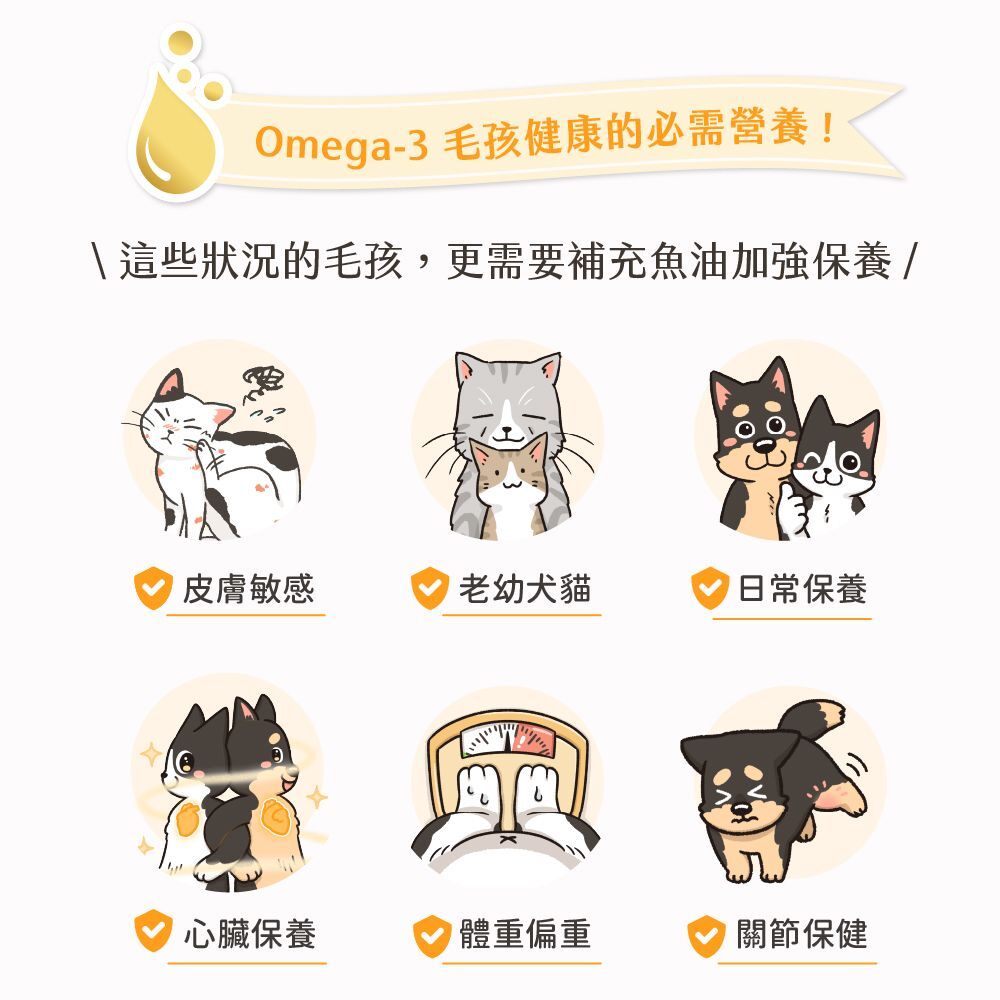 Omega-3 毛孩健康的必需營養！

\ 這些狀況的毛孩，更需要補充魚油加強保養 /

皮膚敏感

老幼犬貓

日常保養

心臟保養

體重偏重

關節保健