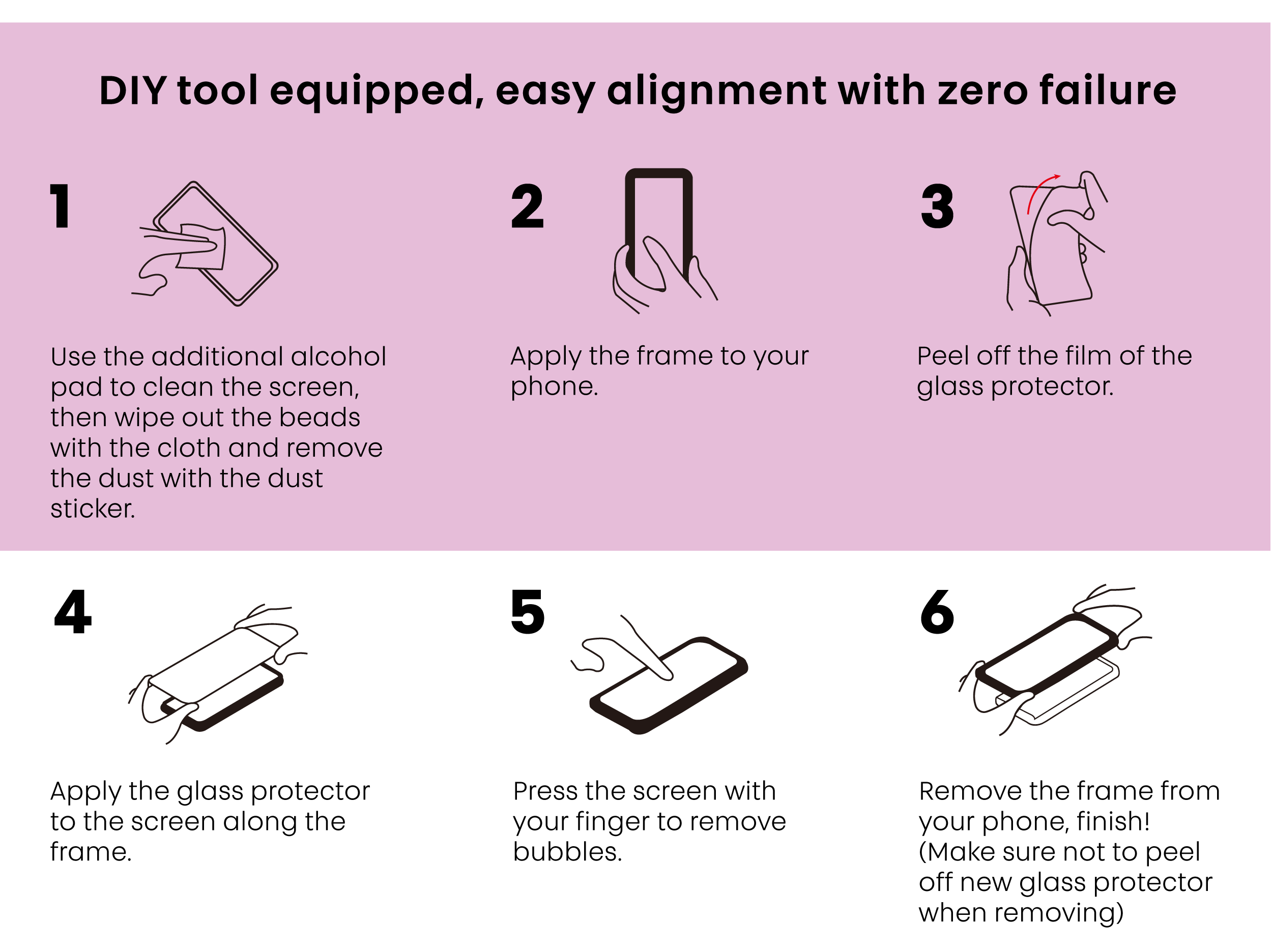 DIY tool equipped, easy alignment with zero failure

1

Use the additional alcohol pad to clean the screen, then wipe out the beads with the cloth and remove the dust with the dust sticker.

2

Apply the frame to your phone.

3

Peel off the film of the glass protector.

4

Apply the glass protector to the screen along the frame.

5

Press the screen with your finger to remove bubbles.

6

Remove the frame from your phone, finish! (Make sure not to peel off new glass protector when removing)