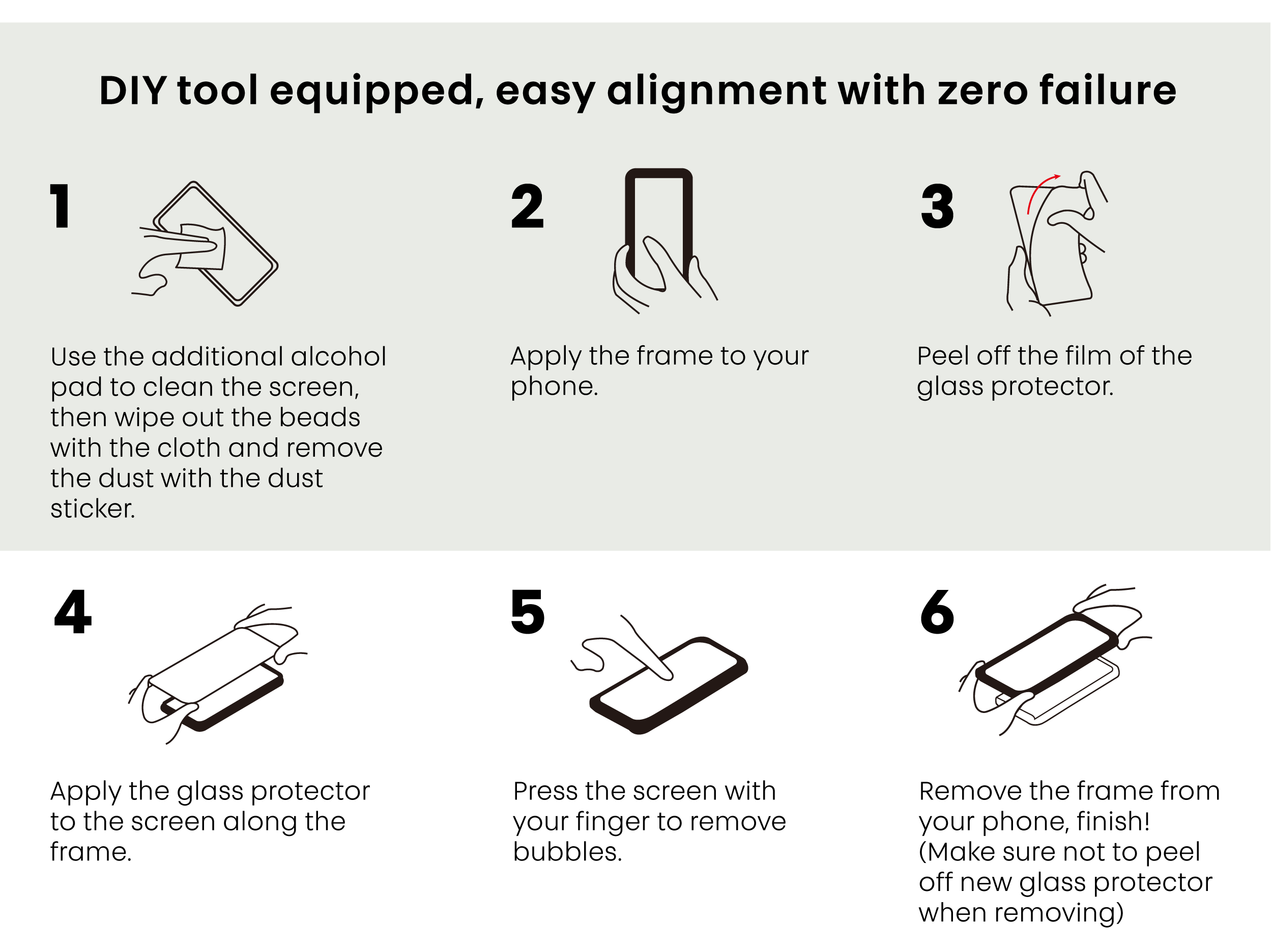 DIY tool equipped, easy alignment with zero failure

1

Use the additional alcohol pad to clean the screen, then wipe out the beads with the cloth and remove the dust with the dust sticker.

2

Apply the frame to your phone.

3

Peel off the film of the glass protector.

4

Apply the glass protector to the screen along the frame.

5

Press the screen with your finger to remove bubbles.

6

Remove the frame from your phone, finish! (Make sure not to peel off new glass protector when removing)