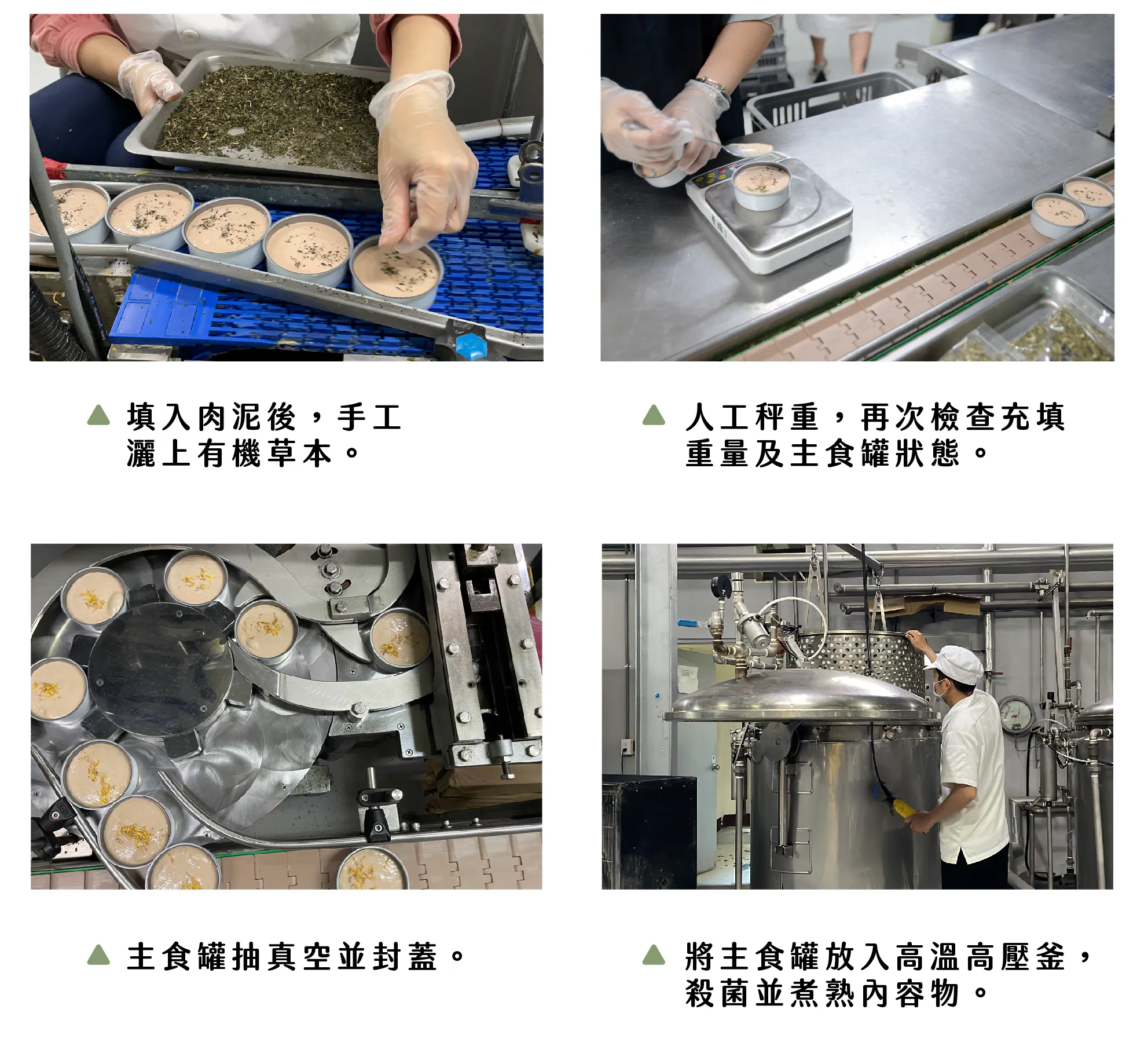 ▲ 填入肉泥後，手工灑上有機草本。

▲ 人工秤重，再次檢查充填重量及主食罐狀態。

▲ 主食罐抽真空並封蓋。

▲ 將主食罐放入高溫高壓釜，殺菌並煮熟內容物。