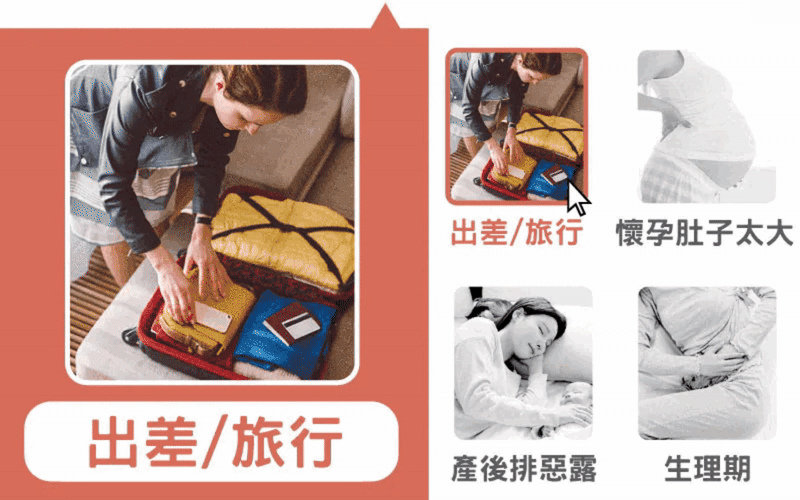 出差/旅行

出差/旅行

懷孕肚子太大

產後排惡露

生理期