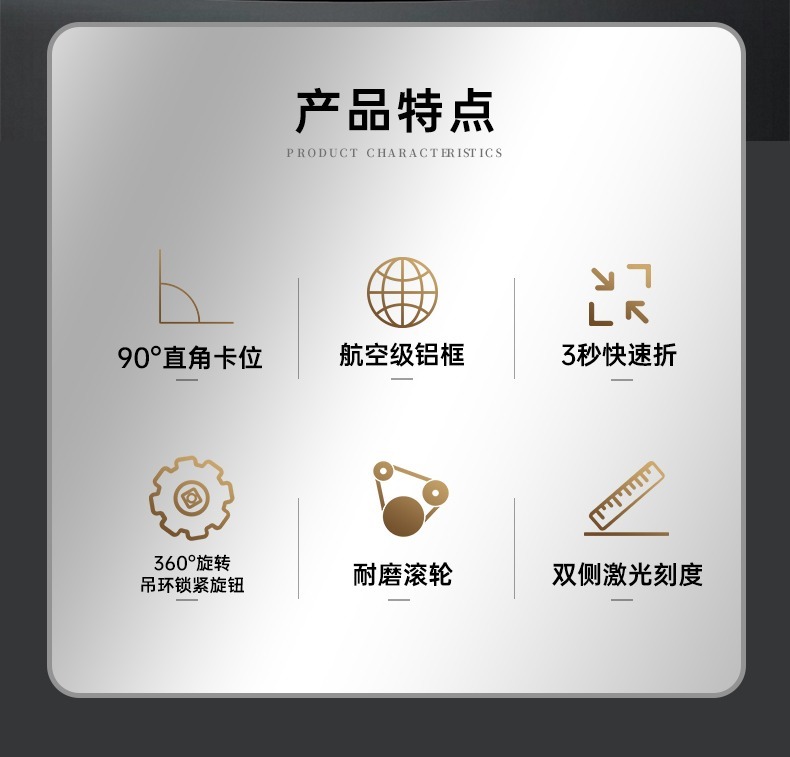 产品特点
PRODUCT CHARACTERISTICS

90°直角卡位

航空级铝框

3秒快速折

360°旋转
吊环锁紧旋钮

耐磨滚轮

双侧激光刻度