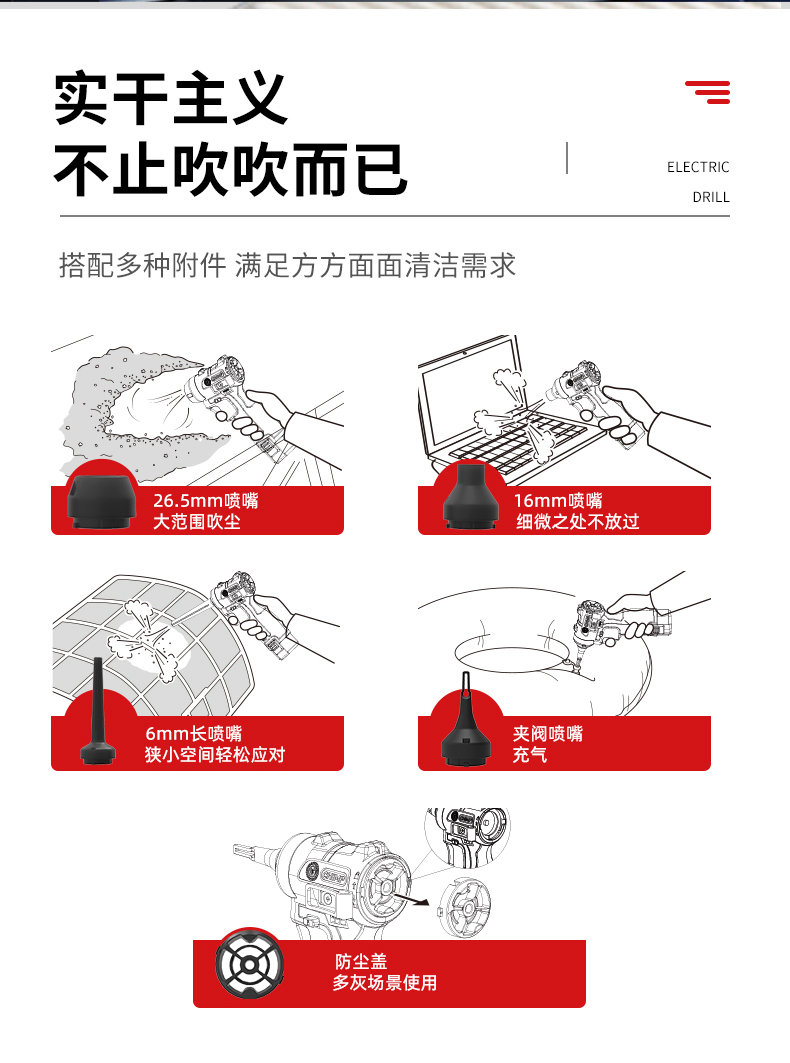 实干主义
不止吹吹而已

ELECTRIC
DRILL

搭配多种附件 满足方方面面清洁需求

26.5mm喷嘴
大范围吹尘

16mm喷嘴
细微之处不放过

6mm长喷嘴
狭小空间轻松应对

夹阀喷嘴
充气

防尘盖
多灰场景使用