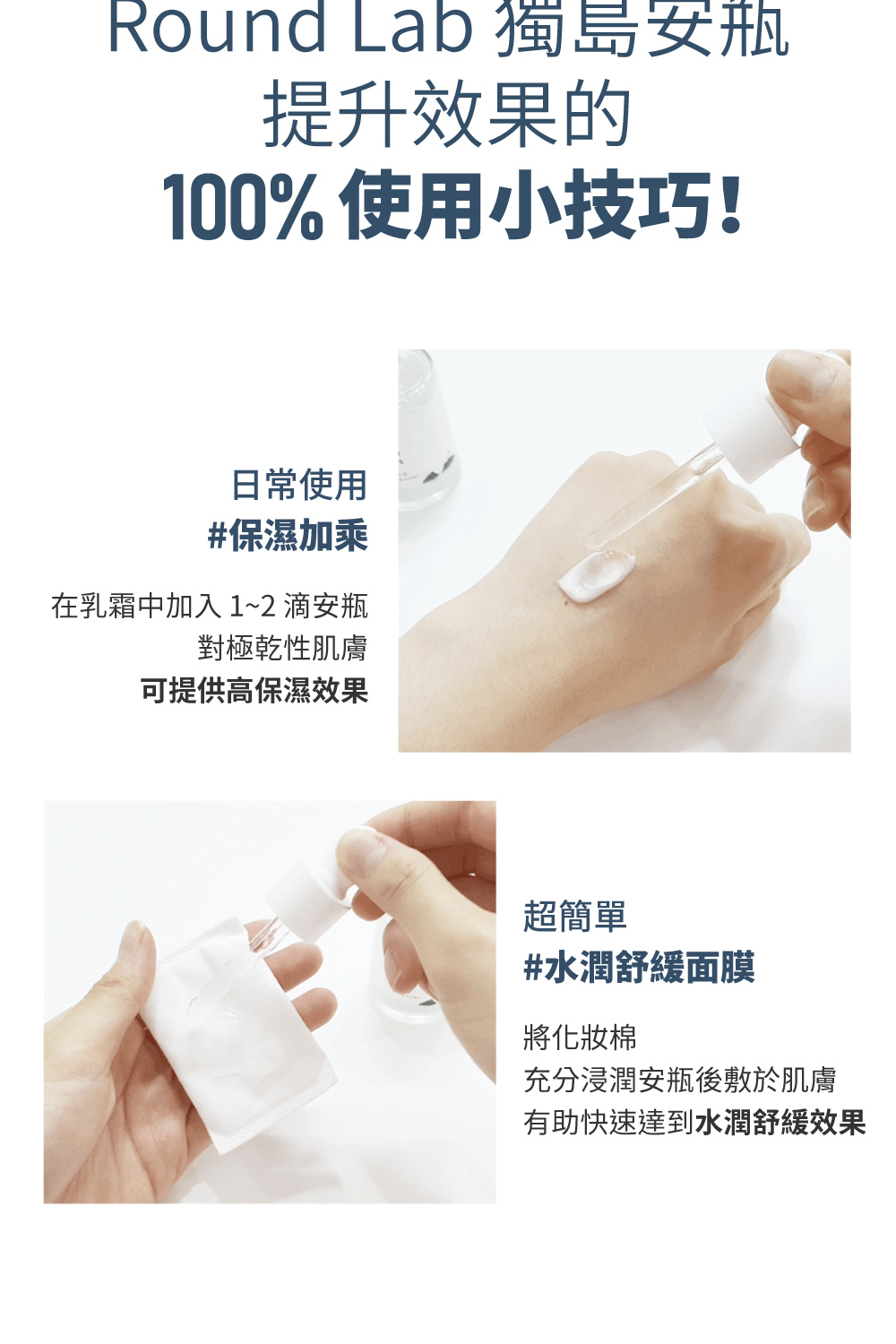 Round Lab 獨島安瓶
提升效果的
100% 使用小技巧!

日常使用
#保濕加乘

在乳霜中加入 1~2 滴安瓶
對極乾性肌膚
可提供高保濕效果

超簡單
#水潤舒緩面膜

將化妝棉
充分浸潤安瓶後敷於肌膚
有助快速達到水潤舒緩效果