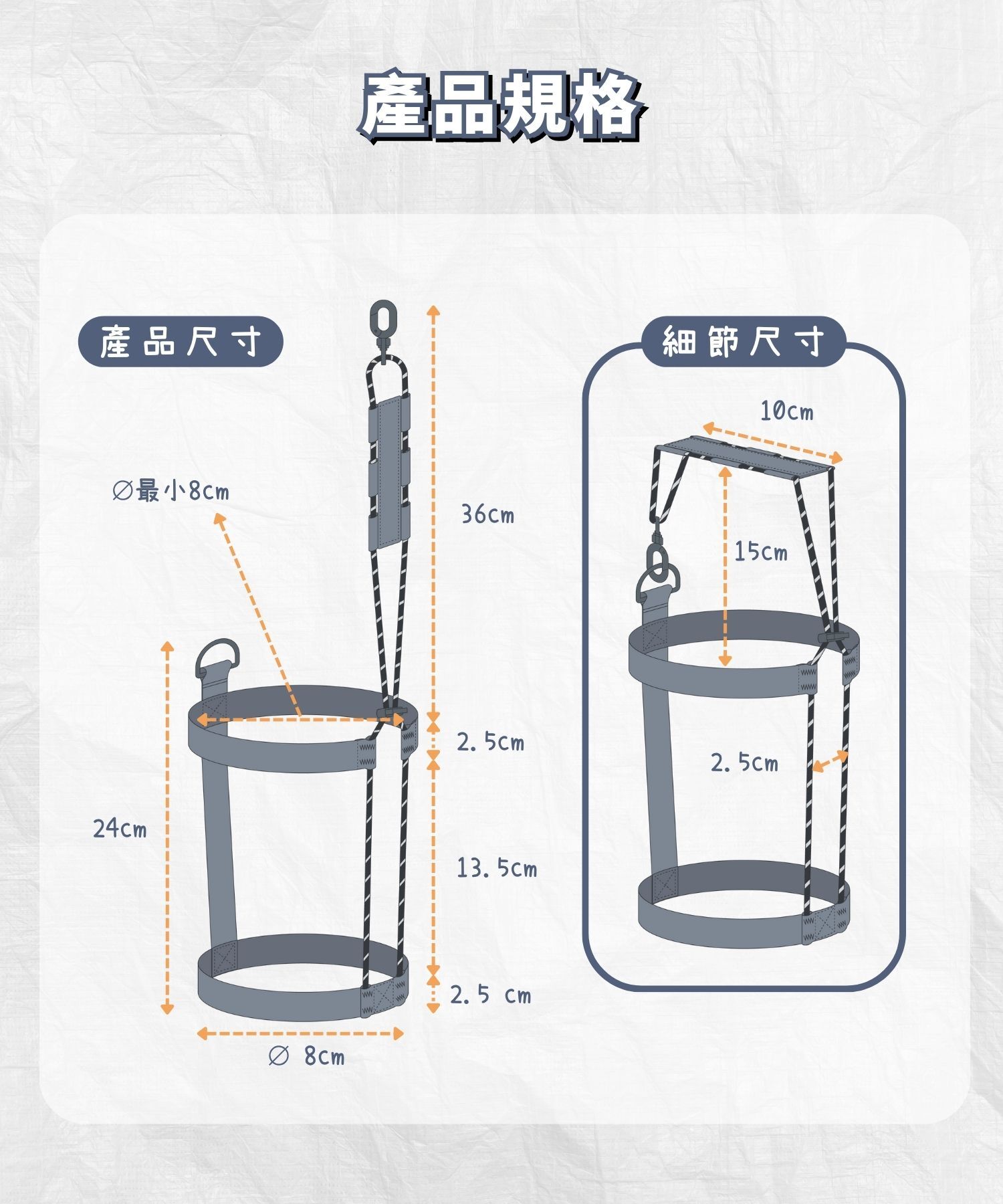 產品規格

產品尺寸

∅最小8cm

36cm

2.5cm

24cm

13.5cm

2.5 cm

∅ 8cm

細節尺寸

10cm

15cm

2.5cm