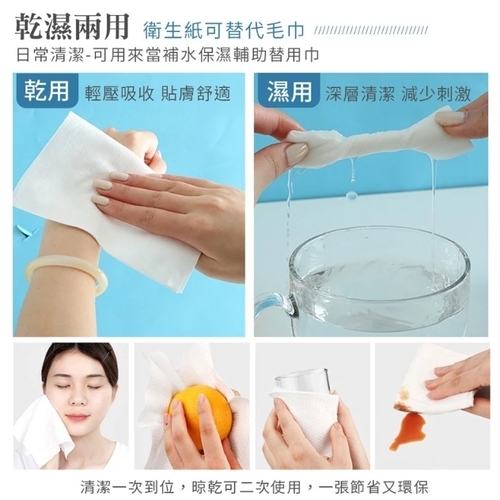 乾濕兩用 衛生紙可替代毛巾

日常清潔-可用來當補水保濕輔助替用巾

乾用 輕壓吸收 貼膚舒適

濕用 深層清潔 減少刺激

清潔一次到位，晾乾可二次使用，一張節省又環保