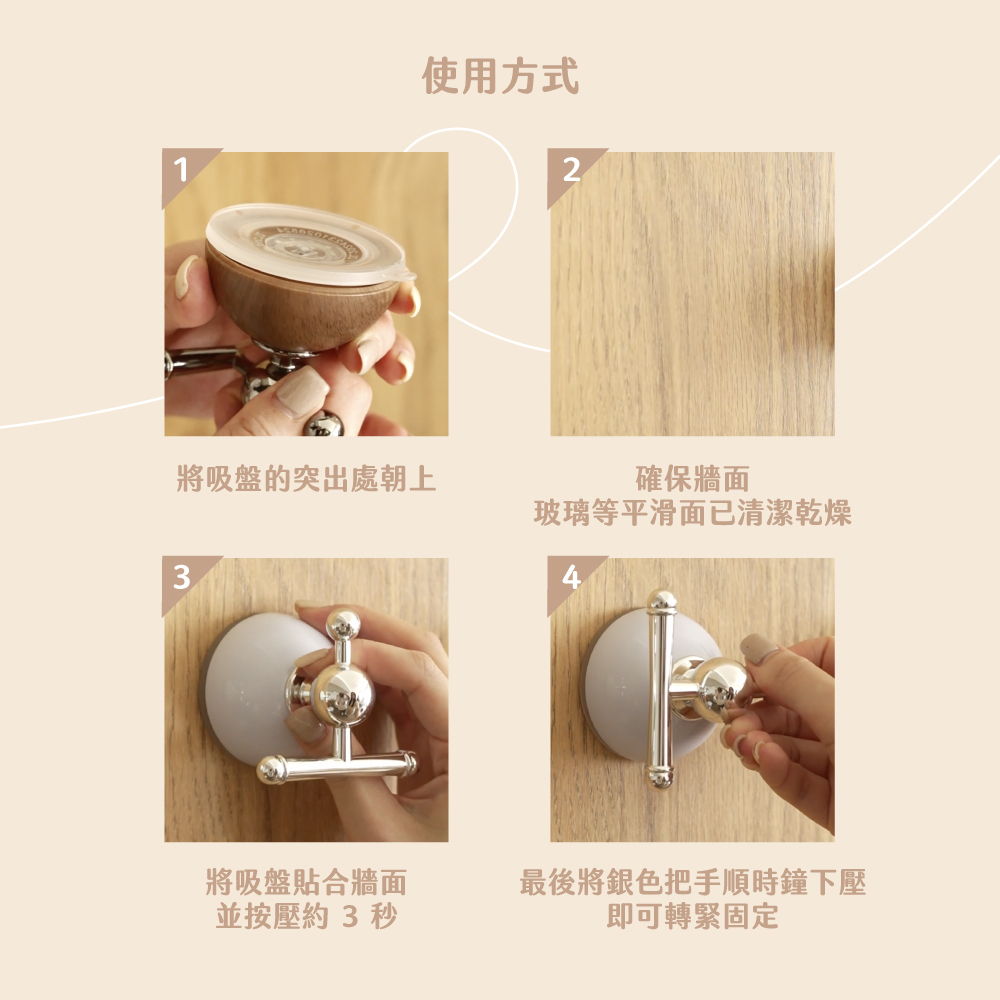 使用方式

1

將吸盤的突出處朝上

2

確保牆面
玻璃等平滑面已清潔乾燥

3

將吸盤貼合牆面
並按壓約 3 秒

4

最後將銀色把手順時鐘下壓
即可轉緊固定