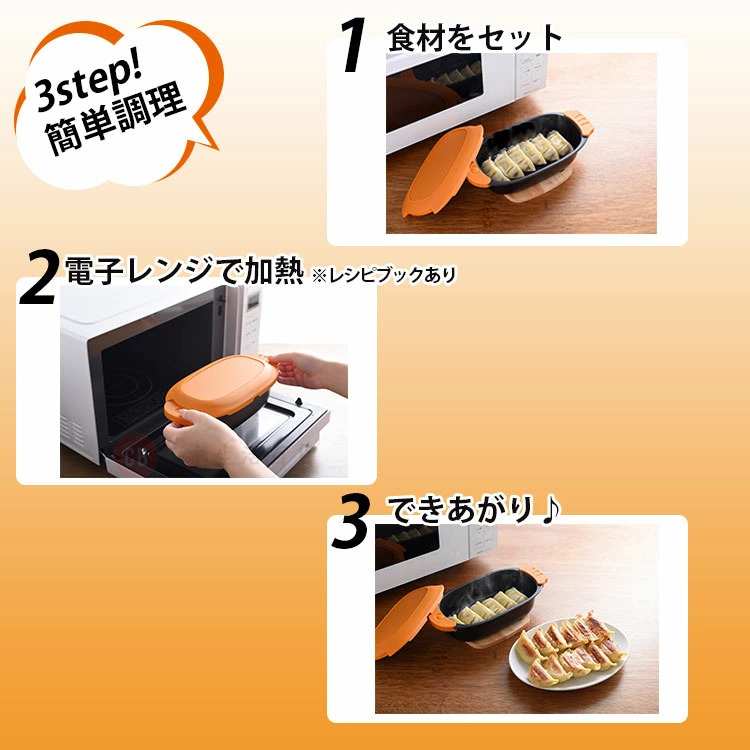 3step!
簡単調理

1 食材をセット

2 電子レンジで加熱 ※レシピブックあり

3 できあがり♪