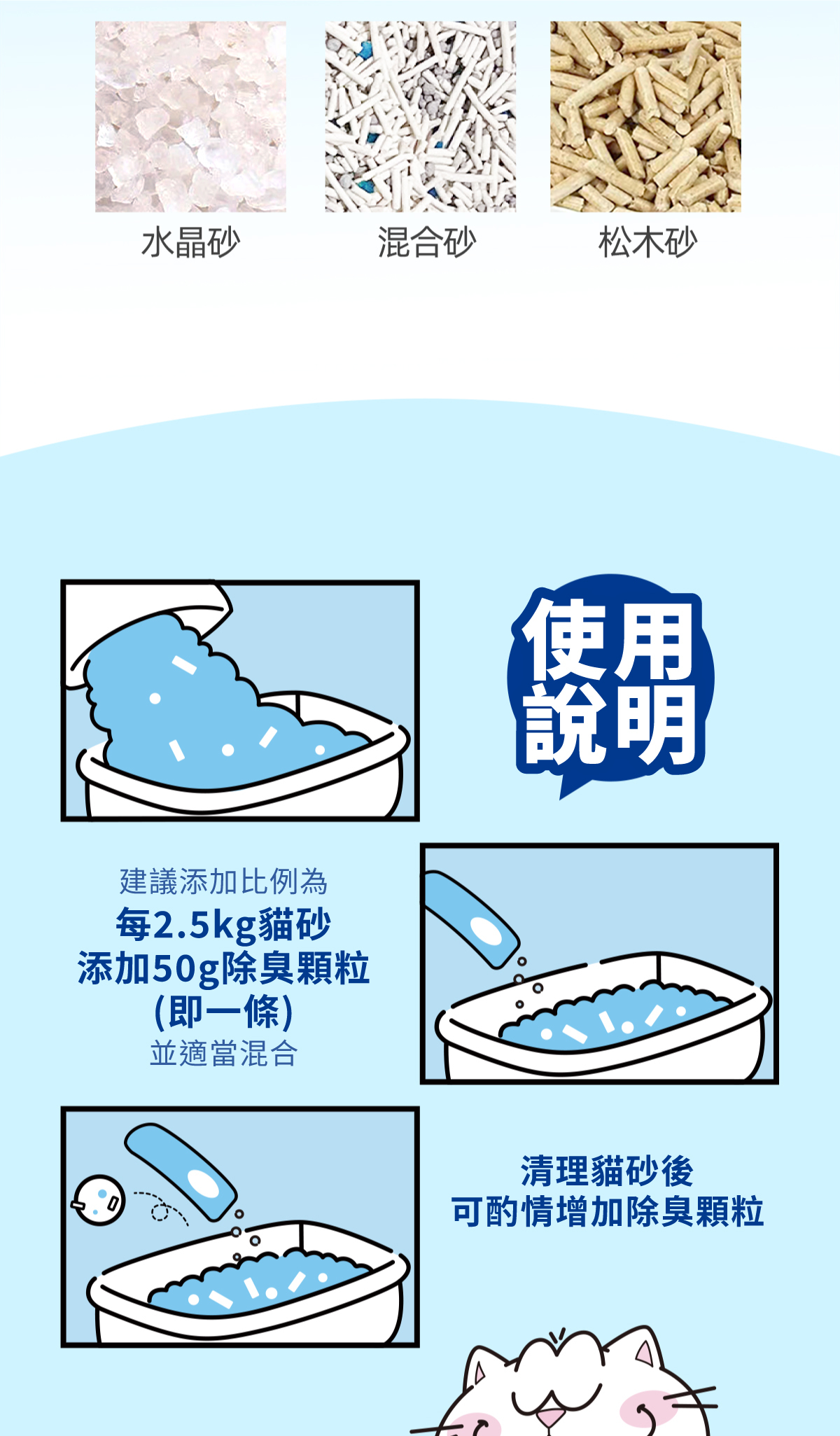 水晶砂 混合砂 松木砂

使用說明

建議添加比例為
每2.5kg貓砂
添加50g除臭顆粒
(即一條)
並適當混合

清理貓砂後
可酌情增加除臭顆粒