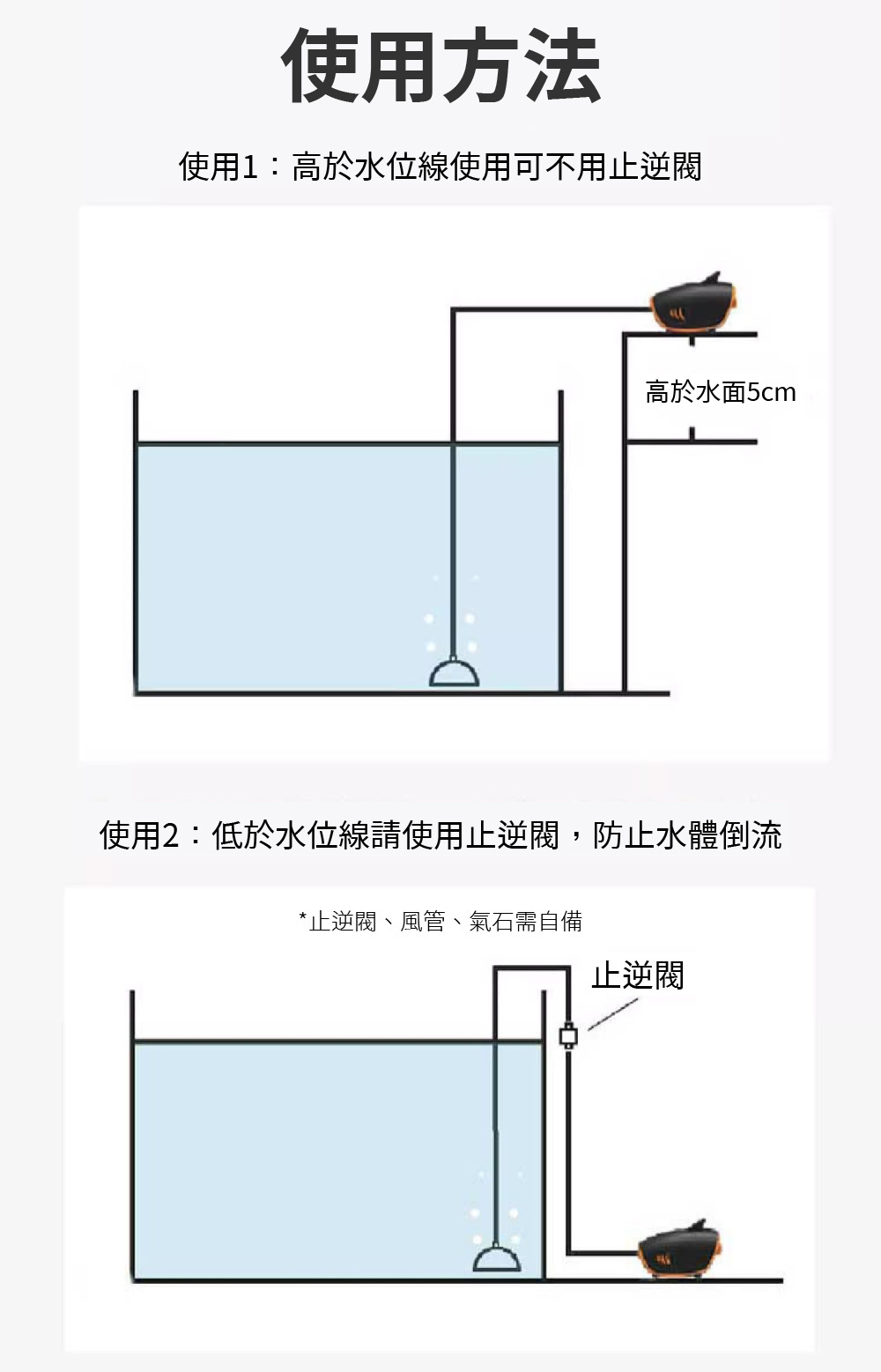 使用方法

使用1：高於水位線使用可不用止逆閥

高於水面5cm

使用2：低於水位線請使用止逆閥，防止水體倒流

*止逆閥、風管、氣石需自備

止逆閥