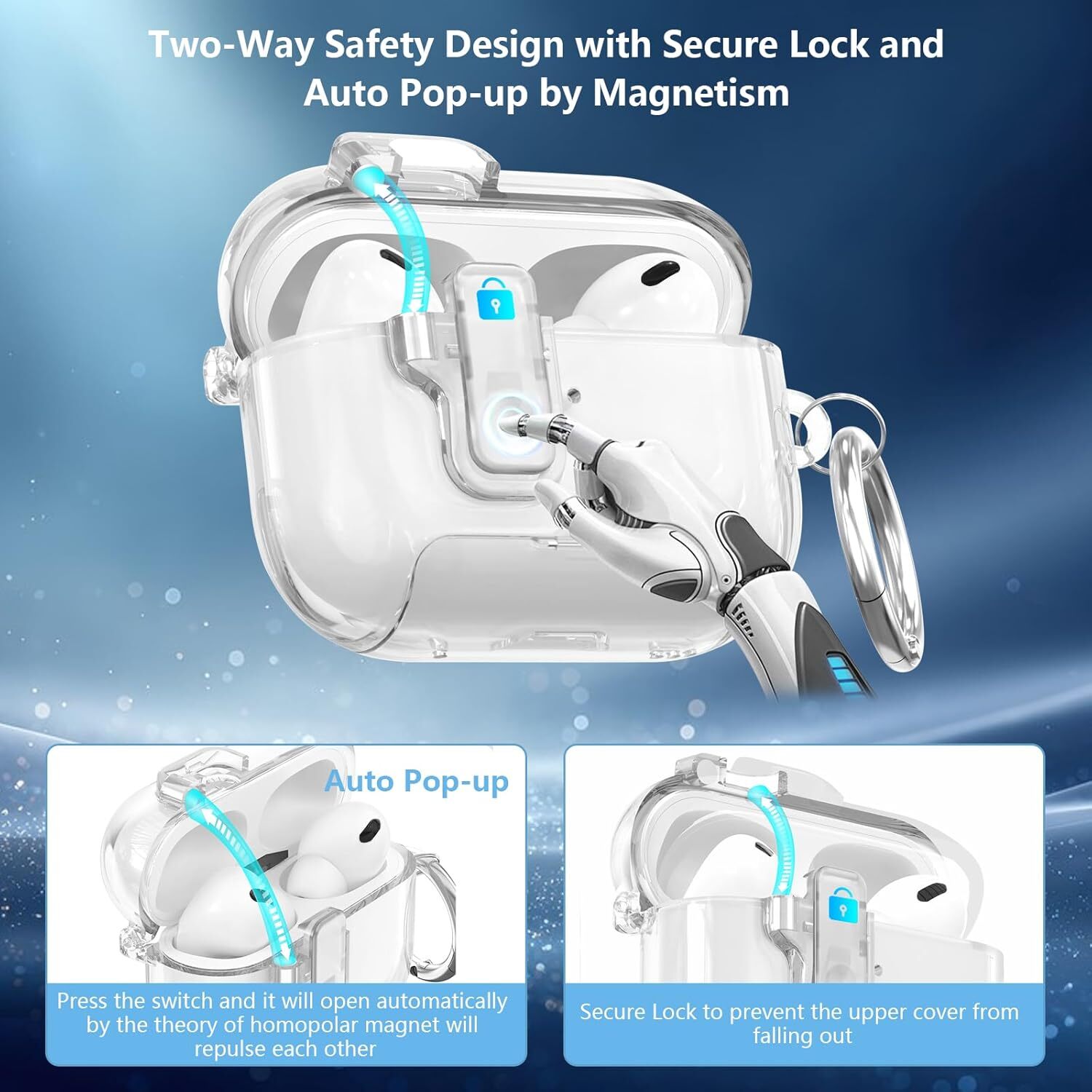 Two-Way Safety Design with Secure Lock and Auto Pop-up by Magnetism

Auto Pop-up

Press the switch and it will open automatically by the theory of homopolar magnet will repulse each other

Secure Lock to prevent the upper cover from falling out