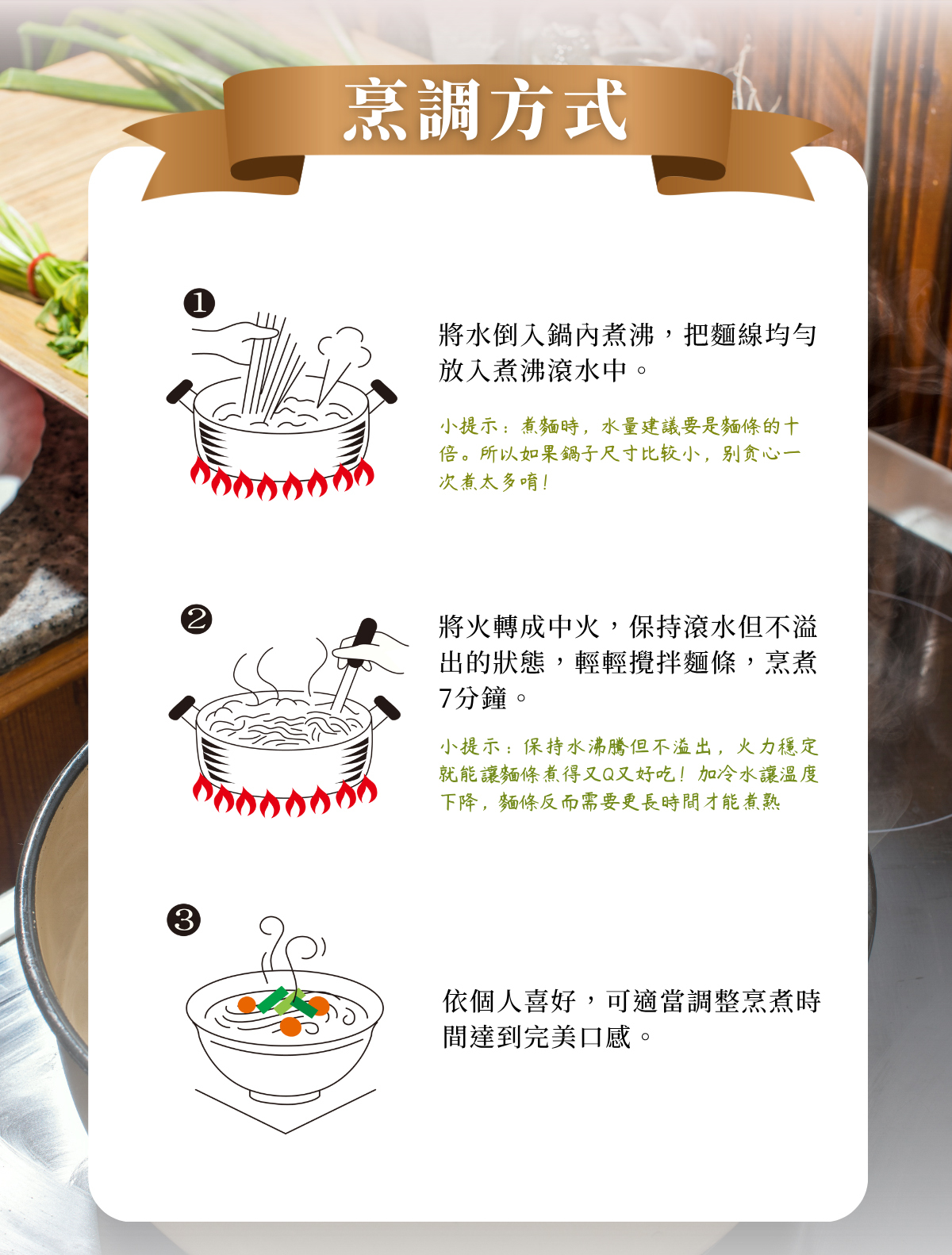 烹調方式

❶

將水倒入鍋內煮沸，把麵線均勻放入煮沸滾水中。

小提示：煮麵時，水量建議要是麵條的十倍。所以如果鍋子尺寸比較小，別貪心一次煮太多唷！

❷

將火轉成中火，保持滾水但不溢出的狀態，輕輕攪拌麵條，烹煮7分鐘。

小提示：保持水沸騰但不溢出，火力穩定就能讓麵條煮得又Q又好吃！加冷水讓溫度下降，麵條反而需要更長時間才能煮熟

❸

依個人喜好，可適當調整烹煮時間達到完美口感。