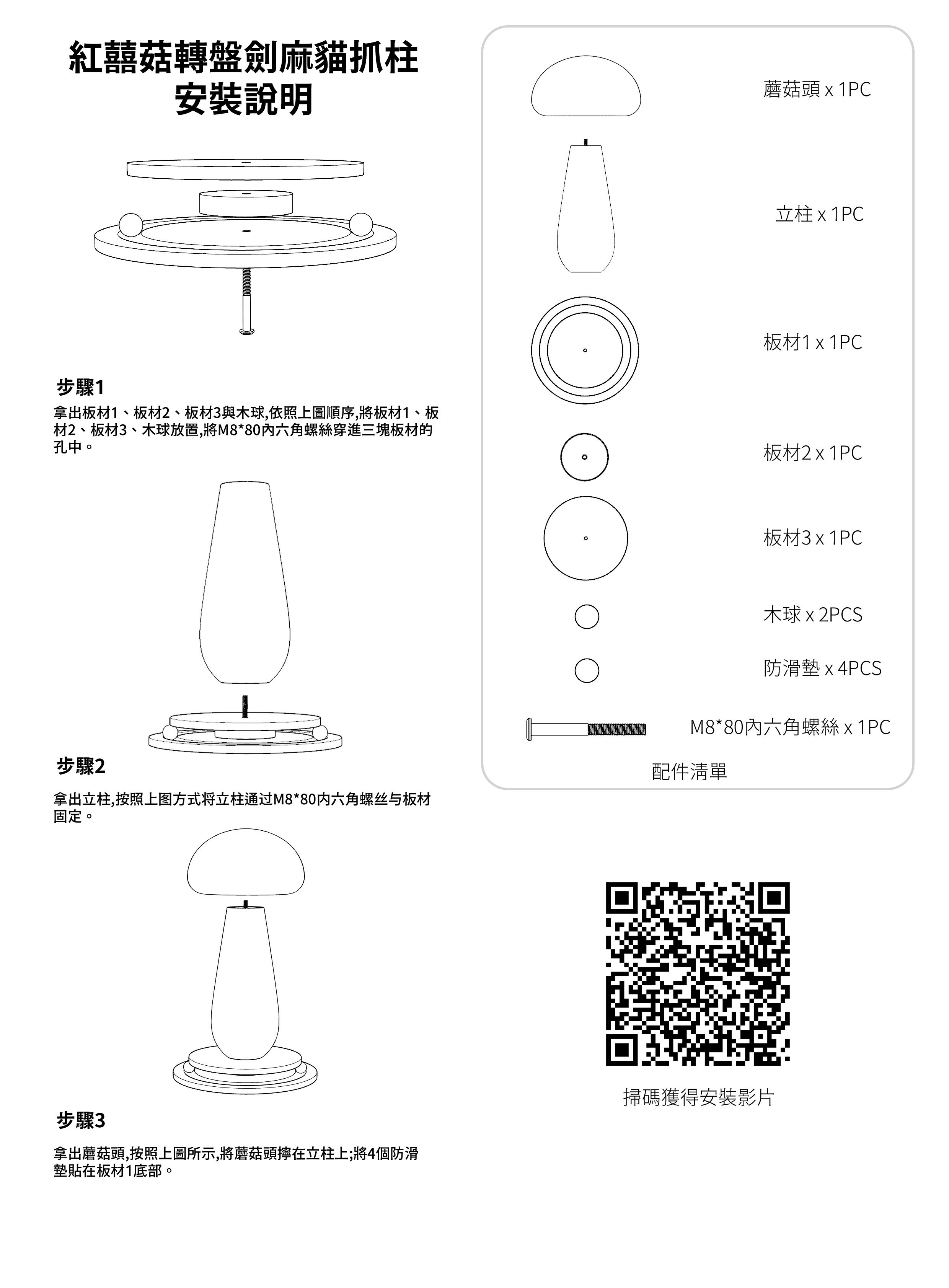 紅囍菇轉盤劍麻貓抓柱
安裝說明

步驟1

拿出板材1、板材2、板材3與木球,依照上圖順序,將板材1、板材2、板材3、木球放置,將M8*80內六角螺絲穿進三塊板材的孔中。

步驟2

拿出立柱,按照上图方式将立柱通过M8*80内六角螺丝与板材固定。

步驟3

拿出蘑菇頭,按照上圖所示,將蘑菇頭擰在立柱上;將4個防滑墊貼在板材1底部。

蘑菇頭 x 1PC

立柱 x 1PC

板材1 x 1PC

板材2 x 1PC

板材3 x 1PC

木球 x 2PCS

防滑墊 x 4PCS

M8*80內六角螺絲 x 1PC

配件清單

掃碼獲得安裝影片