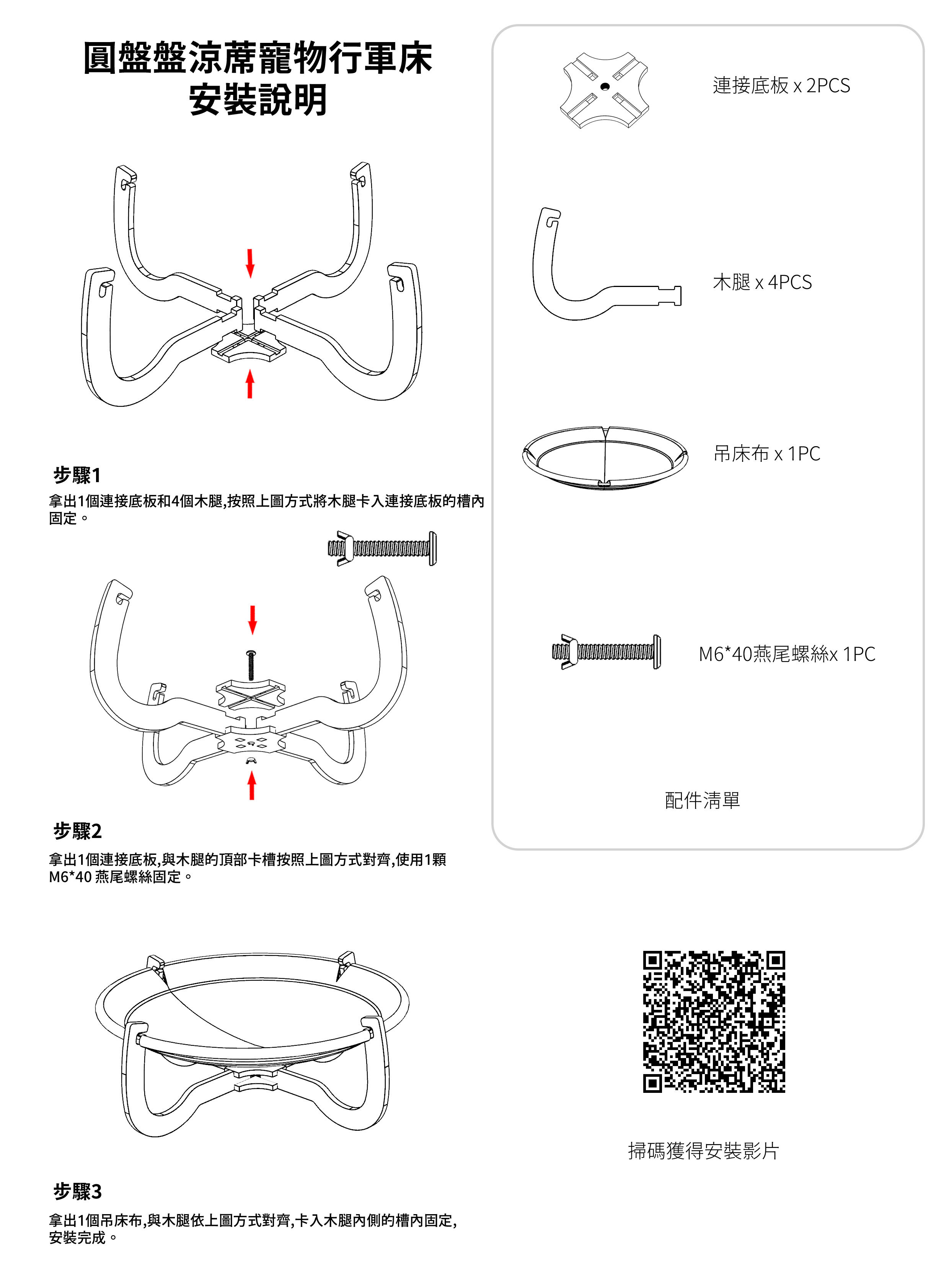 圓盤盤涼蓆寵物行軍床
安裝說明

步驟1
拿出1個連接底板和4個木腿,按照上圖方式將木腿卡入連接底板的槽內固定。

步驟2
拿出1個連接底板,與木腿的頂部卡槽按照上圖方式對齊,使用1顆M6*40 燕尾螺絲固定。

步驟3
拿出1個吊床布,與木腿依上圖方式對齊,卡入木腿內側的槽內固定,安裝完成。

連接底板 x 2PCS

木腿 x 4PCS

吊床布 x 1PC

M6*40燕尾螺絲x 1PC

配件清單

掃碼獲得安裝影片