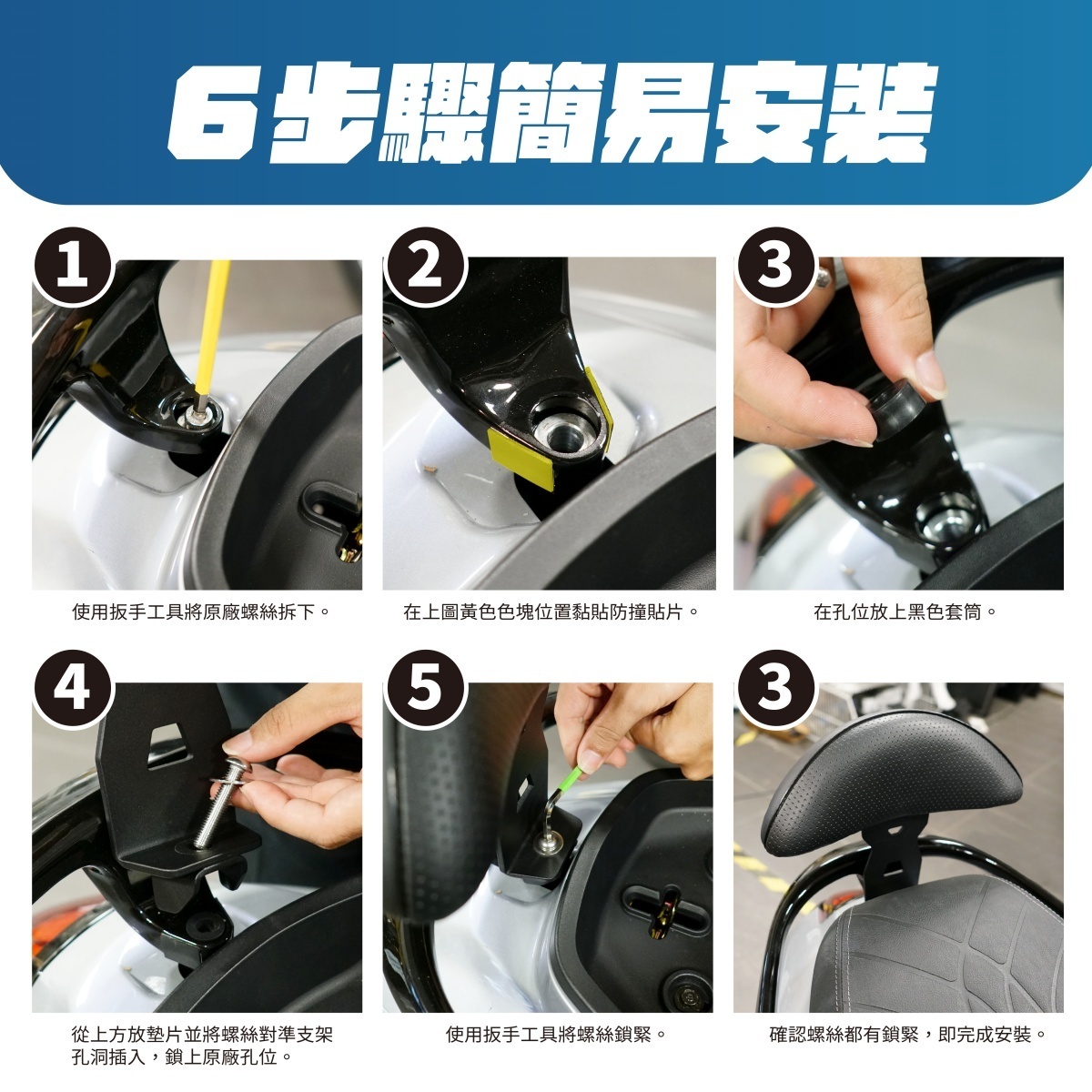 6步驟簡易安裝

1
使用扳手工具將原廠螺絲拆下。

2
在上圖黃色色塊位置黏貼防撞貼片。

3
在孔位放上黑色套筒。

4
從上方放墊片並將螺絲對準支架孔洞插入，鎖上原廠孔位。

5
使用扳手工具將螺絲鎖緊。

3
確認螺絲都有鎖緊，即完成安裝。