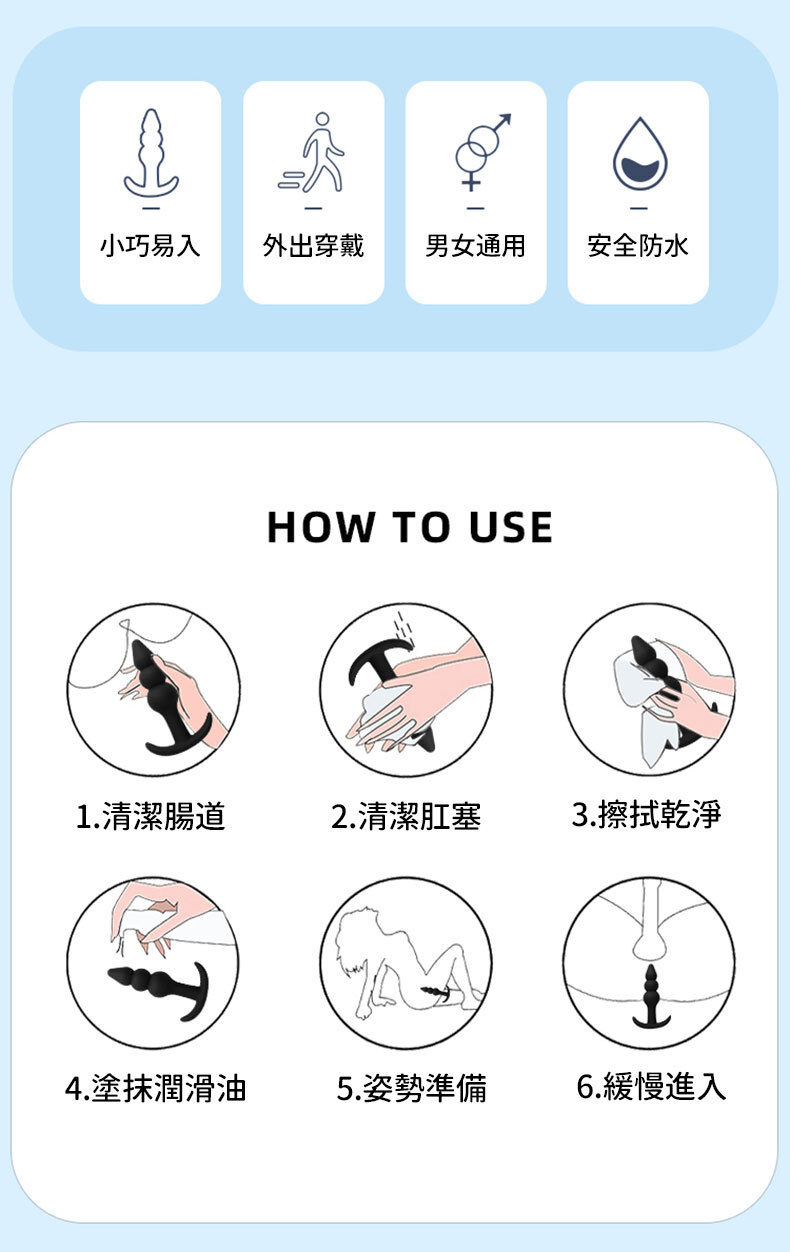 小巧易入

外出穿戴

男女通用

安全防水

HOW TO USE

1.清潔腸道

2.清潔肛塞

3.擦拭乾淨

4.塗抹潤滑油

5.姿勢準備

6.緩慢進入