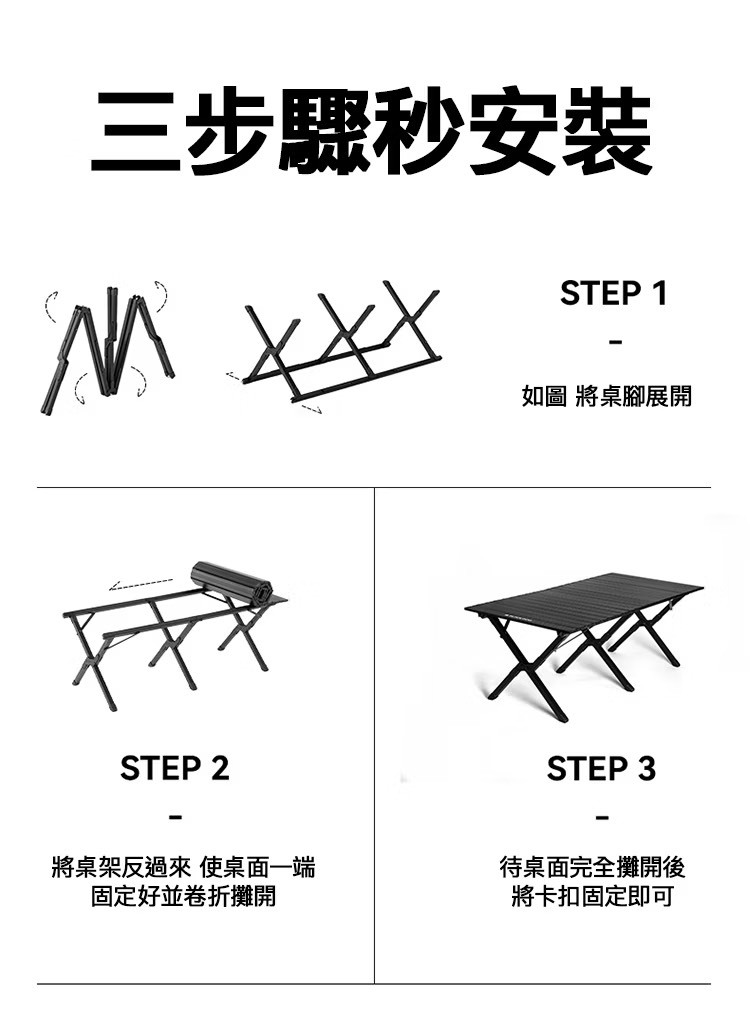 三步驟秒安裝

STEP 1

-

如圖 將桌腳展開

STEP 2

-

將桌架反過來 使桌面一端固定好並卷折攤開

STEP 3

-

待桌面完全攤開後將卡扣固定即可