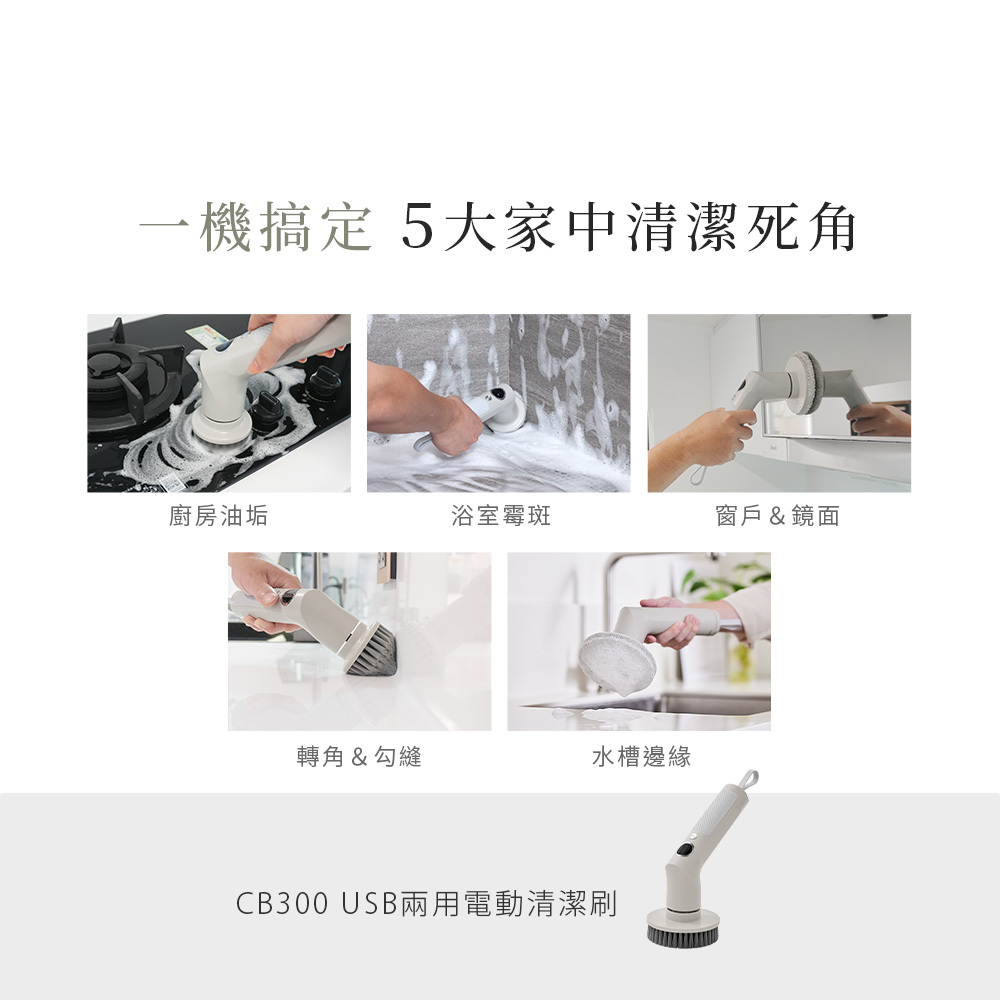 一機搞定 5大家中清潔死角

廚房油垢

浴室霉斑

窗戶＆鏡面

轉角＆勾縫

水槽邊緣

CB300 USB兩用電動清潔刷