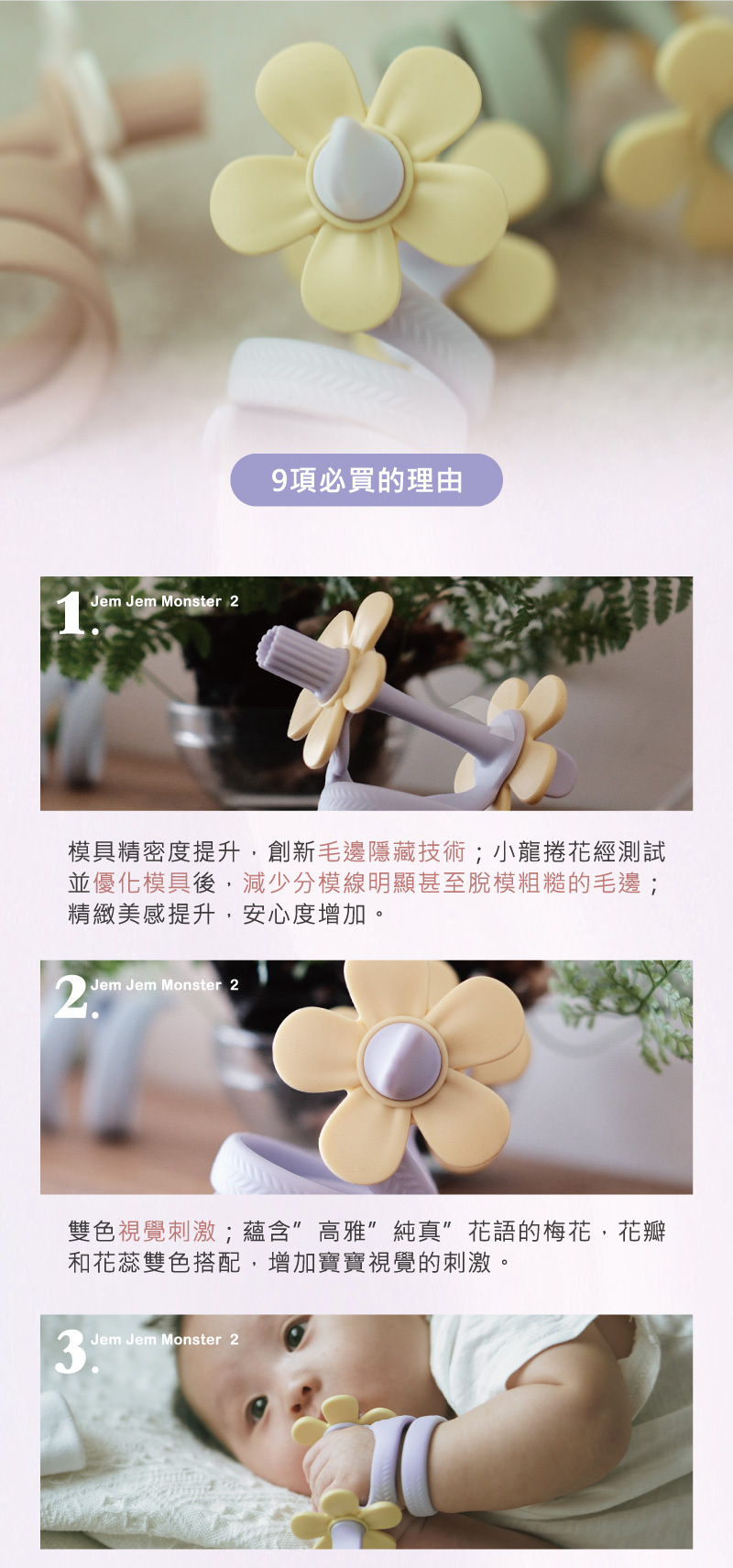 9項必買的理由

1. Jem Jem Monster 2

模具精密度提升，創新毛邊隱藏技術；小龍捲花經測試並優化模具後，減少分模線明顯甚至脫模粗糙的毛邊；精緻美感提升，安心度增加。

2. Jem Jem Monster 2

雙色視覺刺激；蘊含”高雅”純真”花語的梅花，花瓣和花蕊雙色搭配，增加寶寶視覺的刺激。

3. Jem Jem Monster 2