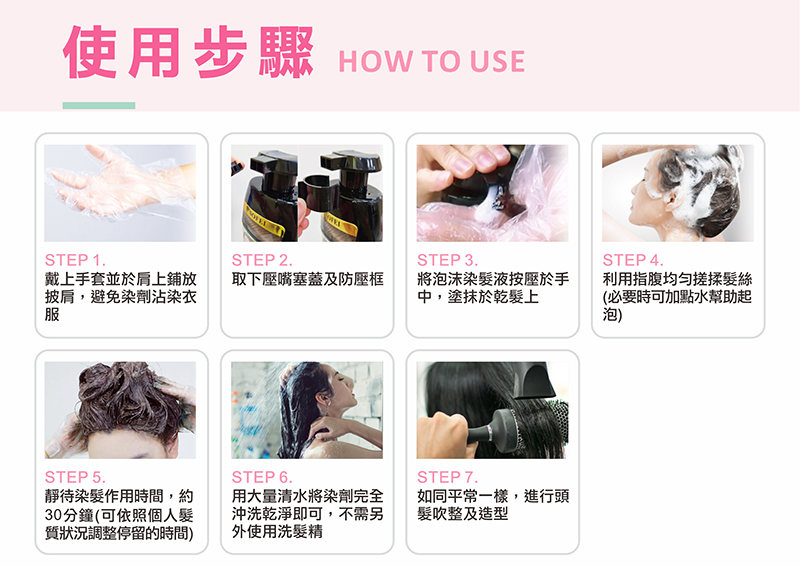 使用步驟 HOW TO USE

STEP 1.
戴上手套並於肩上鋪放披肩，避免染劑沾染衣服

STEP 2.
取下壓嘴塞蓋及防壓框

STEP 3.
將泡沫染髮液按壓於手中，塗抹於乾髮上

STEP 4.
利用指腹均勻搓揉髮絲(必要時可加點水幫助起泡)

STEP 5.
靜待染髮作用時間，約30分鐘(可依照個人髮質狀況調整停留的時間)

STEP 6.
用大量清水將染劑完全沖洗乾淨即可，不需另外使用洗髮精

STEP 7.
如同平常一樣，進行頭髮吹整及造型