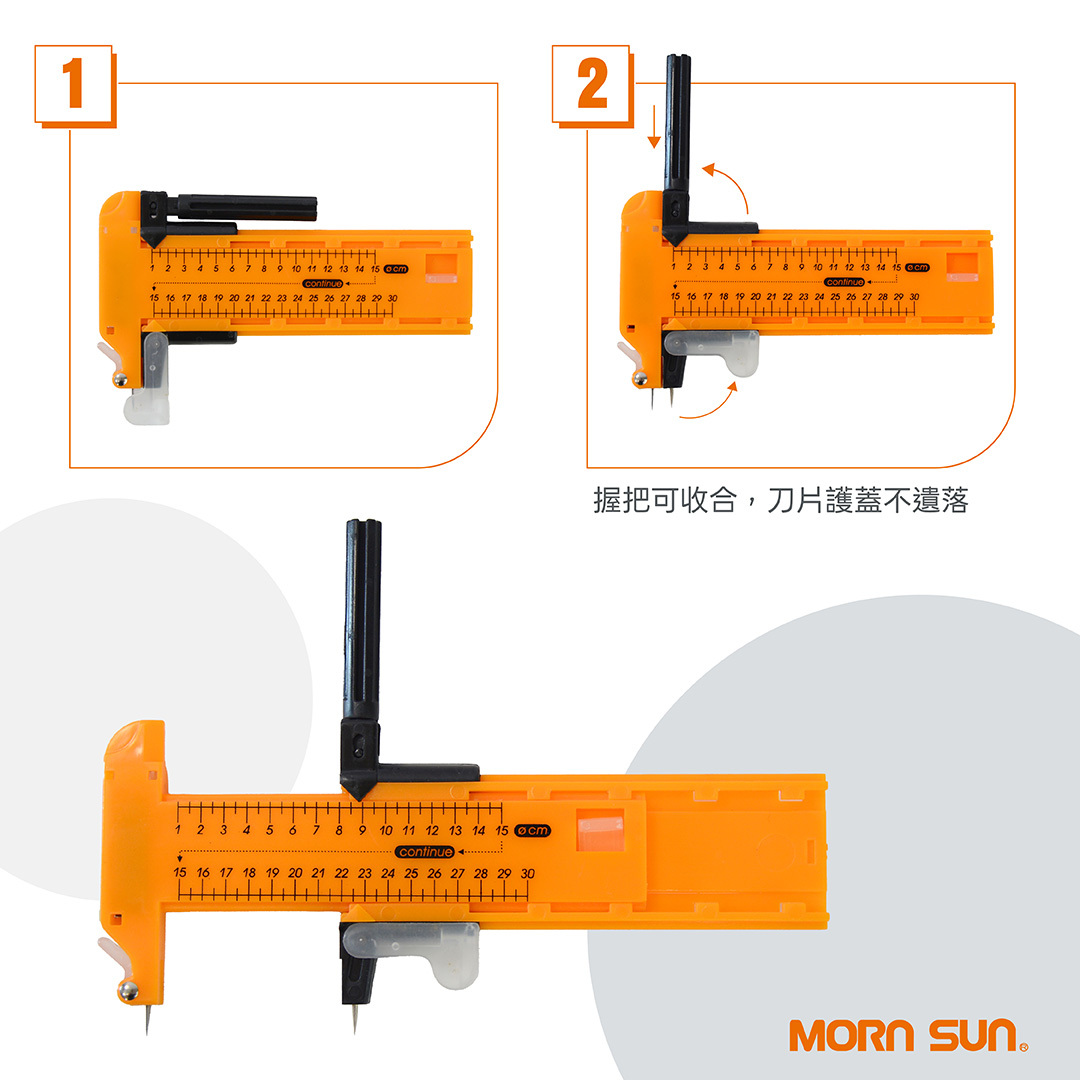 1

1 2 3 4 5 6 7 8 9 10 11 12 13 14 15 ø cm
continue
15 16 17 18 19 20 21 22 23 24 25 26 27 28 29 30

2

1 2 3 4 5 6 7 8 9 10 11 12 13 14 15 ø cm
continue
15 16 17 18 19 20 21 22 23 24 25 26 27 28 29 30

握把可收合，刀片護蓋不遺落

1 2 3 4 5 6 7 8 9 10 11 12 13 14 15 ø cm
continue
15 16 17 18 19 20 21 22 23 24 25 26 27 28 29 30

MORN SUN®