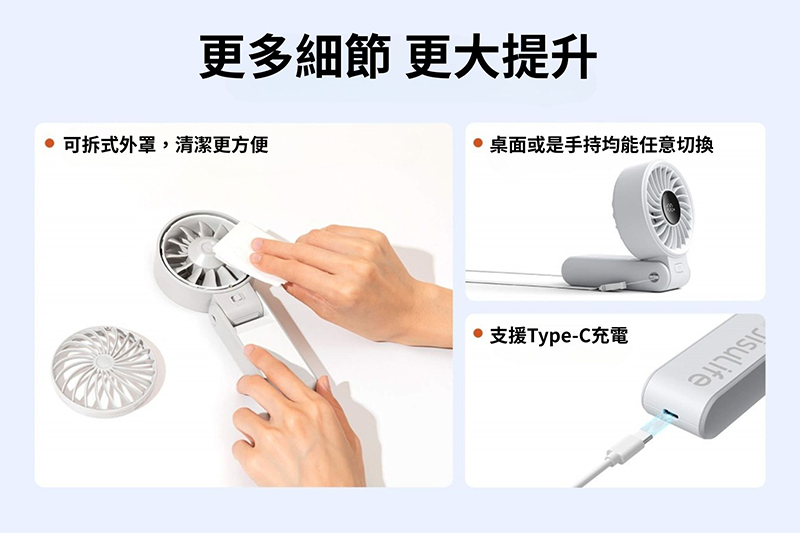 更多細節 更大提升

可拆式外罩，清潔更方便

桌面或是手持均能任意切換

支援Type-C充電

Jisulife