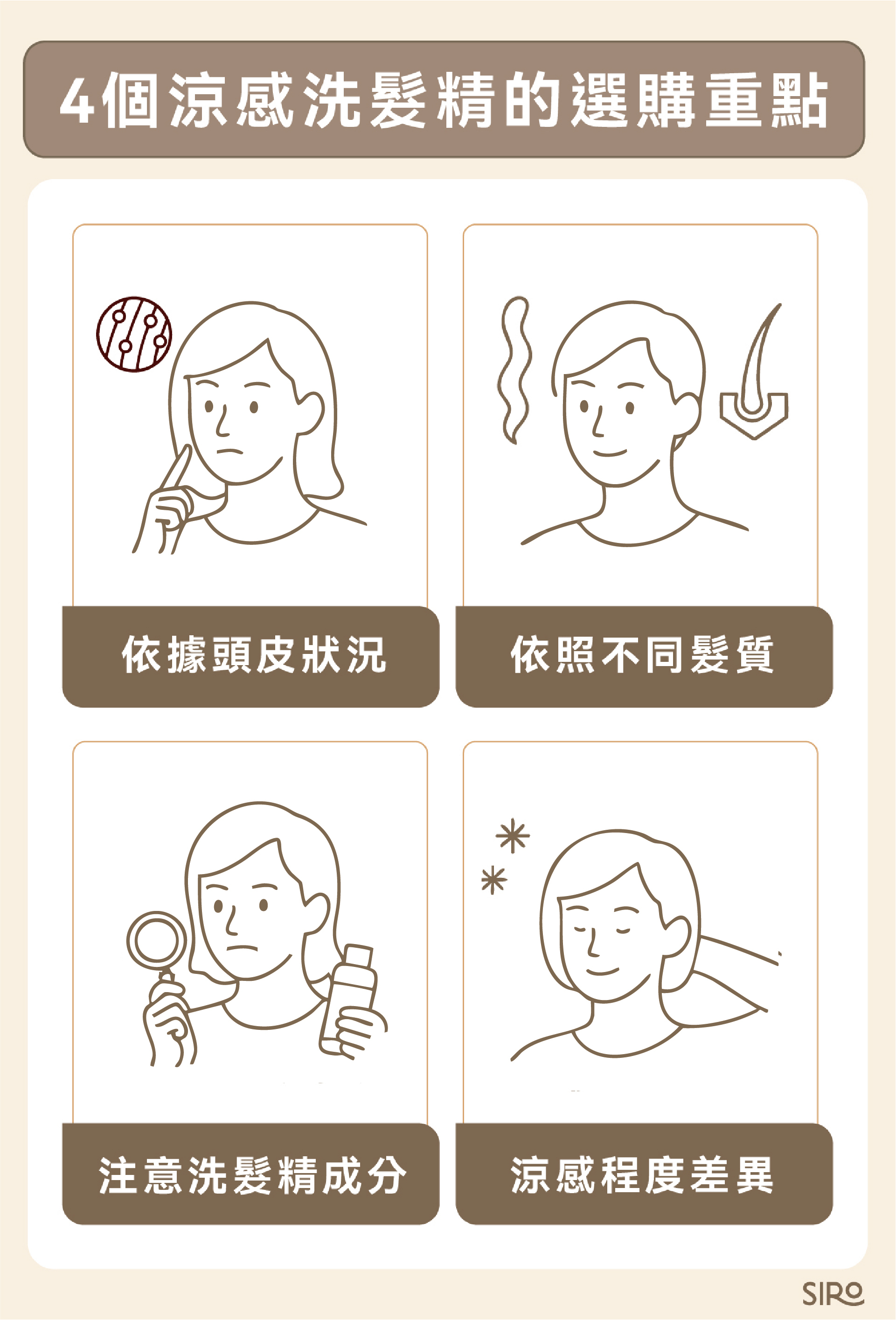 4個涼感洗髮精的選購重點

依據頭皮狀況

依照不同髮質

注意洗髮精成分

涼感程度差異

SIRO