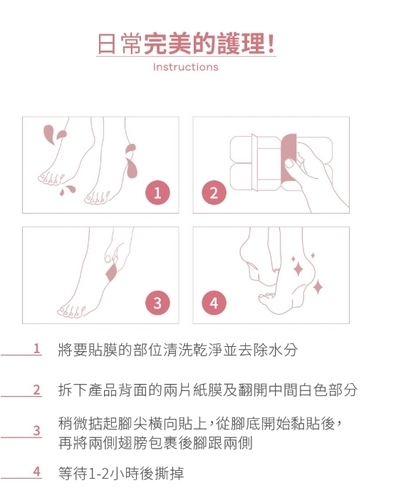 日常完美的護理!
Instructions

1

2

3

4

1 將要貼膜的部位清洗乾淨並去除水分

2 拆下產品背面的兩片紙膜及翻開中間白色部分

3 稍微掂起腳尖橫向貼上，從腳底開始黏貼後，再將兩側翅膀包裹後腳跟兩側

4 等待1-2小時後撕掉