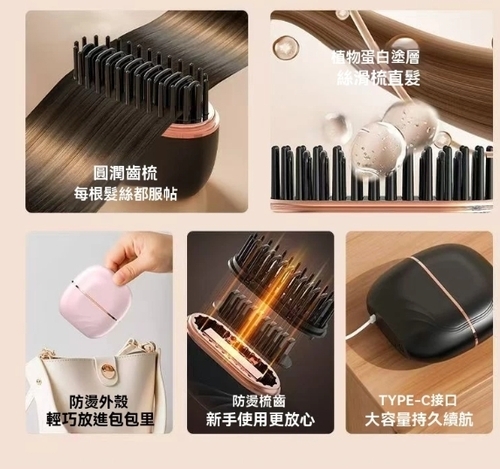 圓潤齒梳
每根髮絲都服帖

植物蛋白塗層
絲滑梳直髮

防燙外殼
輕巧放進包包里

防燙梳齒
新手使用更放心

TYPE-C接口
大容量持久續航