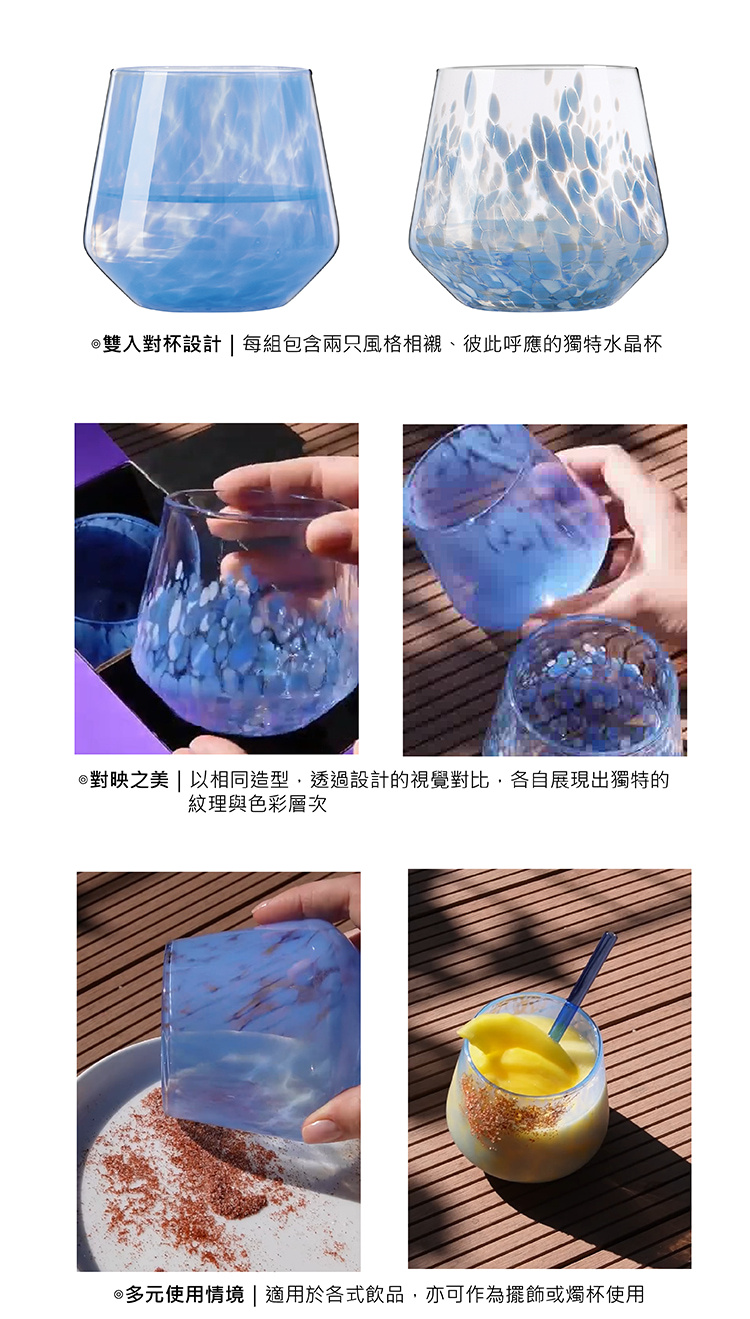 ◎雙入對杯設計｜每組包含兩只風格相襯、彼此呼應的獨特水晶杯

◎對映之美｜以相同造型，透過設計的視覺對比，各自展現出獨特的紋理與色彩層次

◎多元使用情境｜適用於各式飲品，亦可作為擺飾或燭杯使用