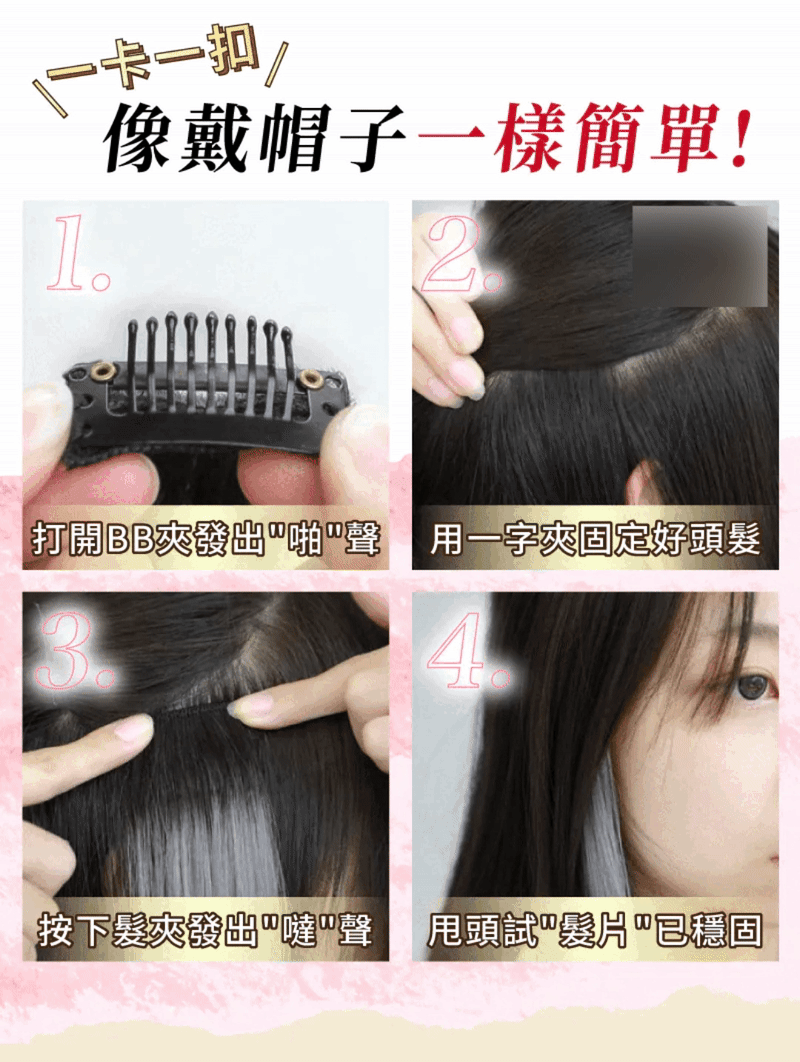 一卡一扣
像戴帽子一樣簡單!

1.
打開BB夾發出"啪"聲

2.
用一字夾固定好頭髮

3.
按下髮夾發出"噠"聲

4.
甩頭試"髮片"已穩固