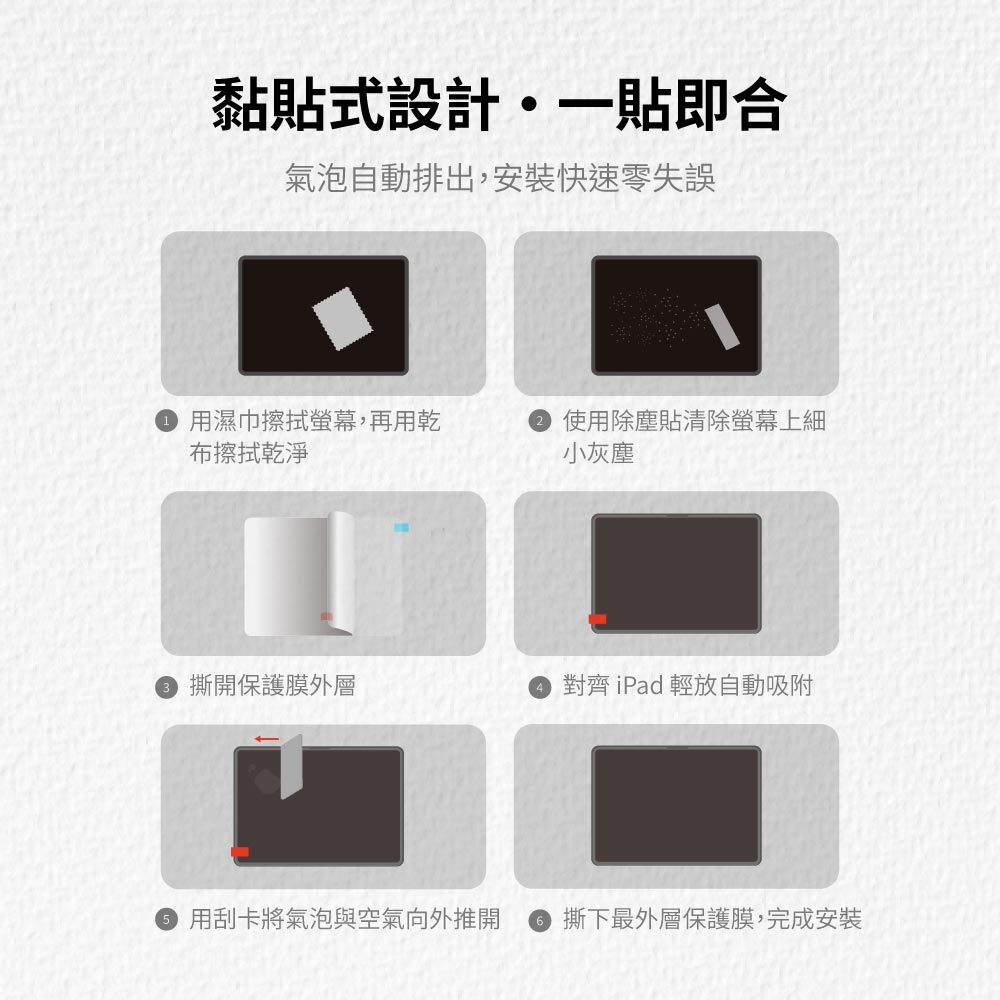 黏貼式設計・一貼即合

氣泡自動排出,安裝快速零失誤

1 用濕巾擦拭螢幕,再用乾布擦拭乾淨

2 使用除塵貼清除螢幕上細小灰塵

3 撕開保護膜外層

4 對齊 iPad 輕放自動吸附

5 用刮卡將氣泡與空氣向外推開

6 撕下最外層保護膜,完成安裝