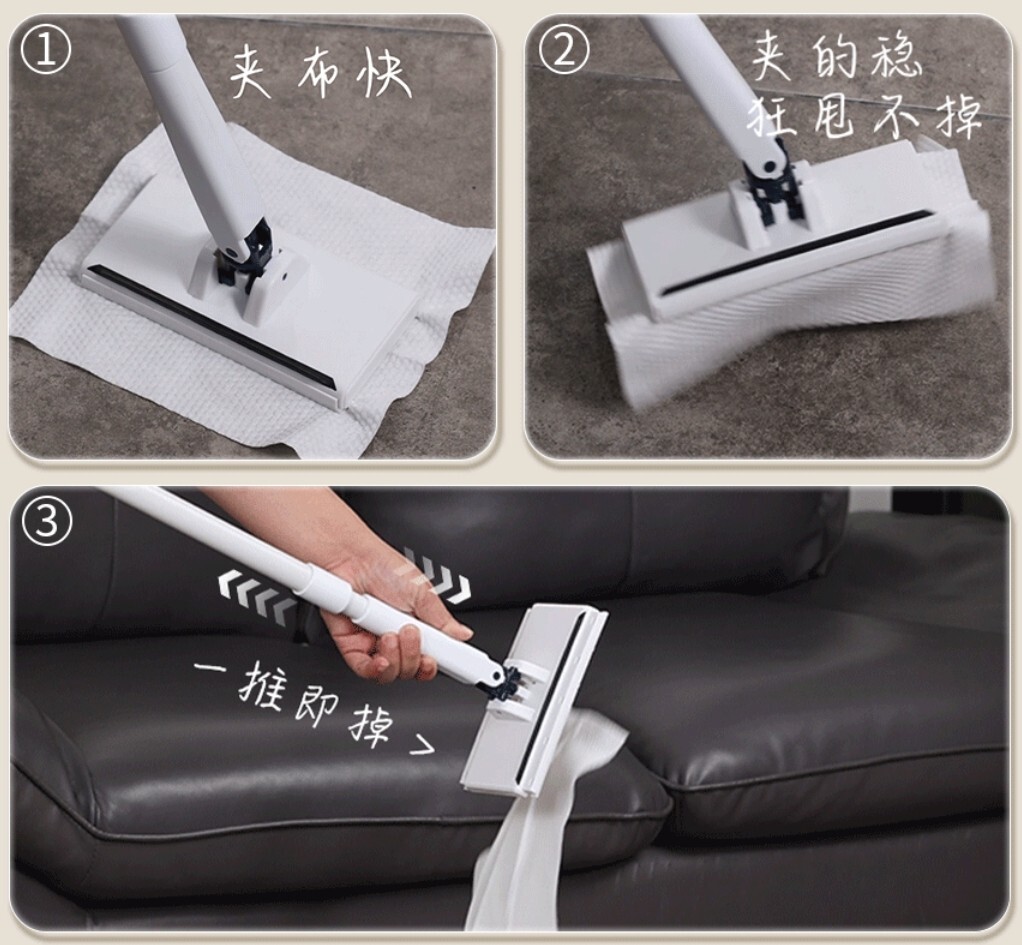 ①
夹布快

②
夹的稳
狂甩不掉

③
一推即掉 >